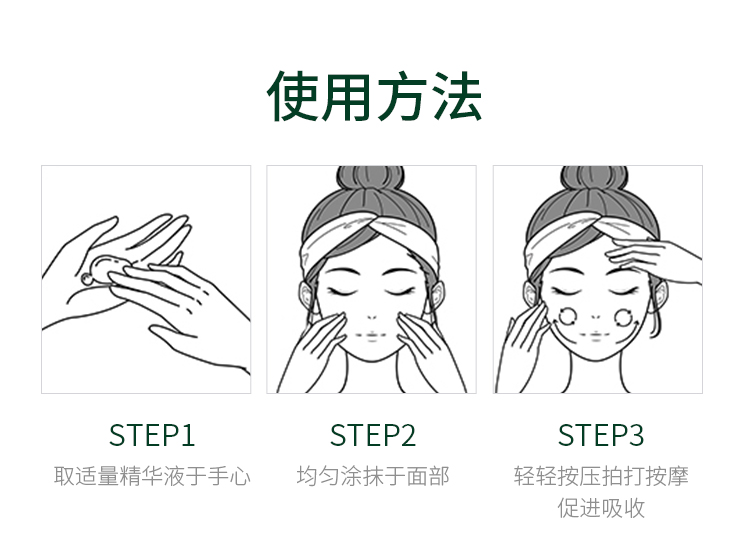 使用方法

STEP1
取适量精华液于手心

STEP2
均匀涂抹于面部

STEP3
轻轻按压拍打按摩
促进吸收