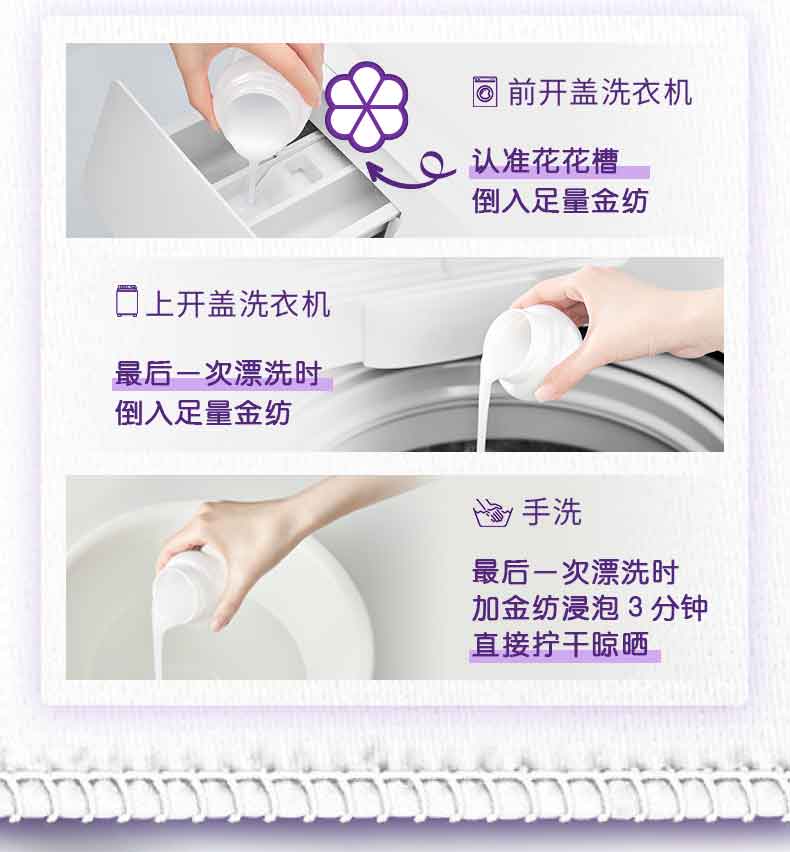 前开盖洗衣机

认准花花槽
倒入足量金纺

上开盖洗衣机

最后一次漂洗时
倒入足量金纺

手洗

最后一次漂洗时
加金纺浸泡 3 分钟
直接拧干晾晒