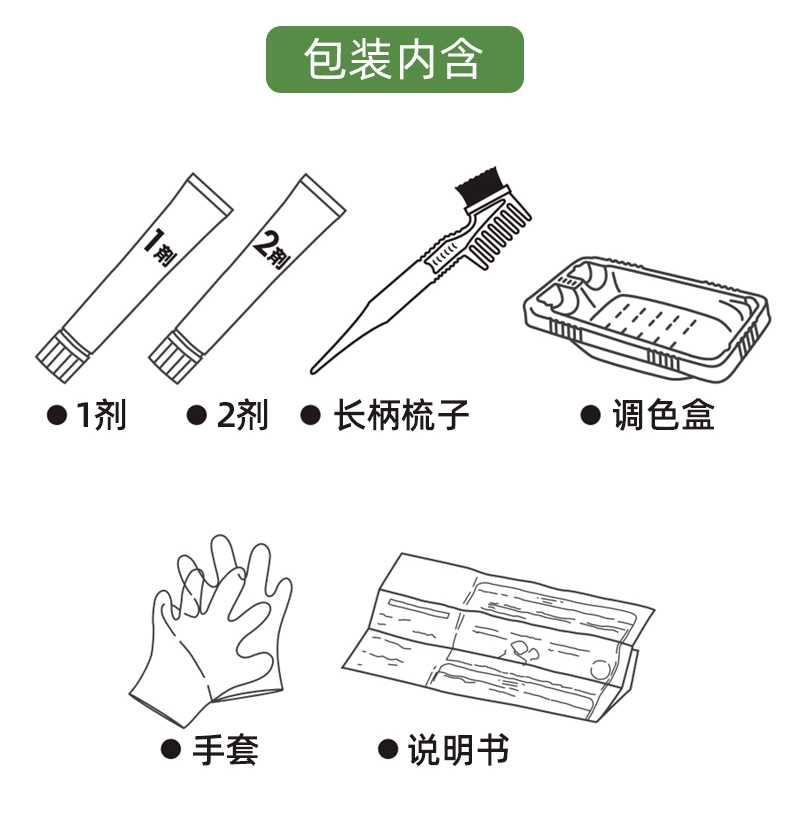 包装内含

1剂

2剂

● 1剂 ● 2剂 ● 长柄梳子 ● 调色盒

● 手套 ● 说明书