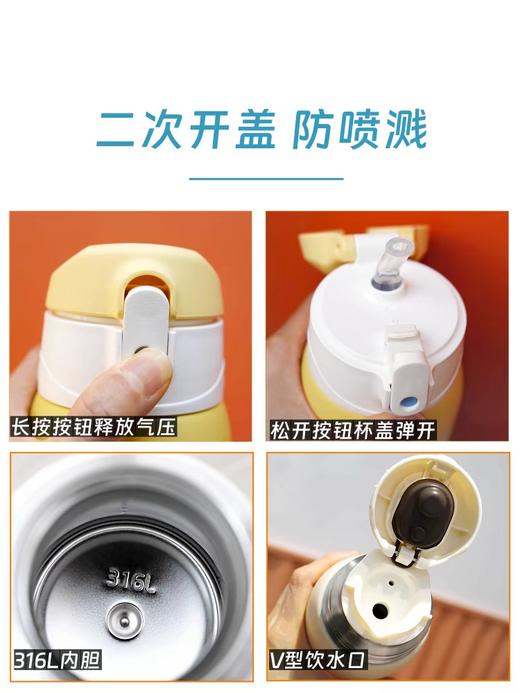 二次开盖 防喷溅

长按按钮释放气压

松开按钮杯盖弹开

316L

316L内胆

V型饮水口