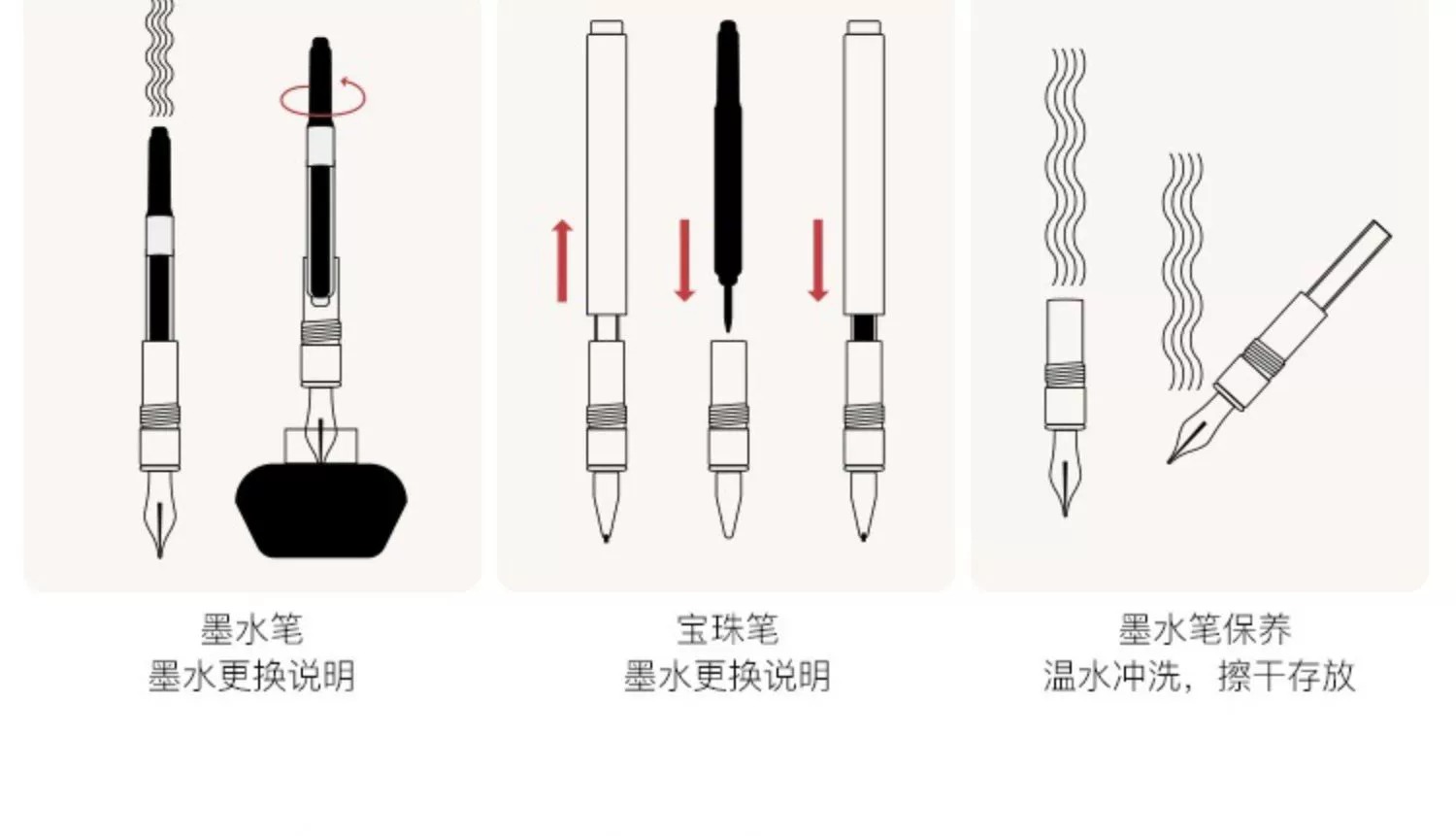 墨水笔
墨水更换说明

宝珠笔
墨水更换说明

墨水笔保养
温水冲洗，擦干存放