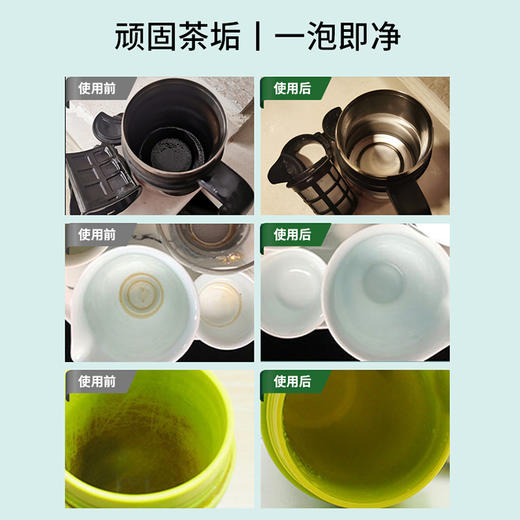 顽固茶垢丨一泡即净

使用前

使用后

使用前

使用后

使用前

使用后