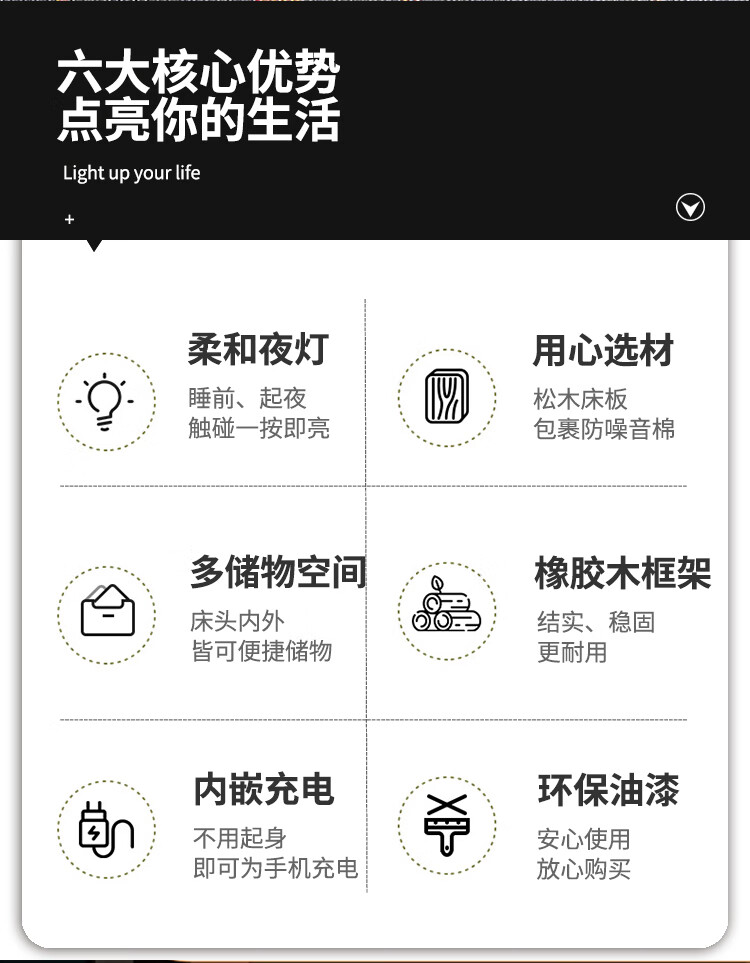 六大核心优势
点亮你的生活

Light up your life

+

柔和夜灯
睡前、起夜
触碰一按即亮

用心选材
松木床板
包裹防噪音棉

多储物空间
床头内外
皆可便捷储物

橡胶木框架
结实、稳固
更耐用

内嵌充电
不用起身
即可为手机充电

环保油漆
安心使用
放心购买