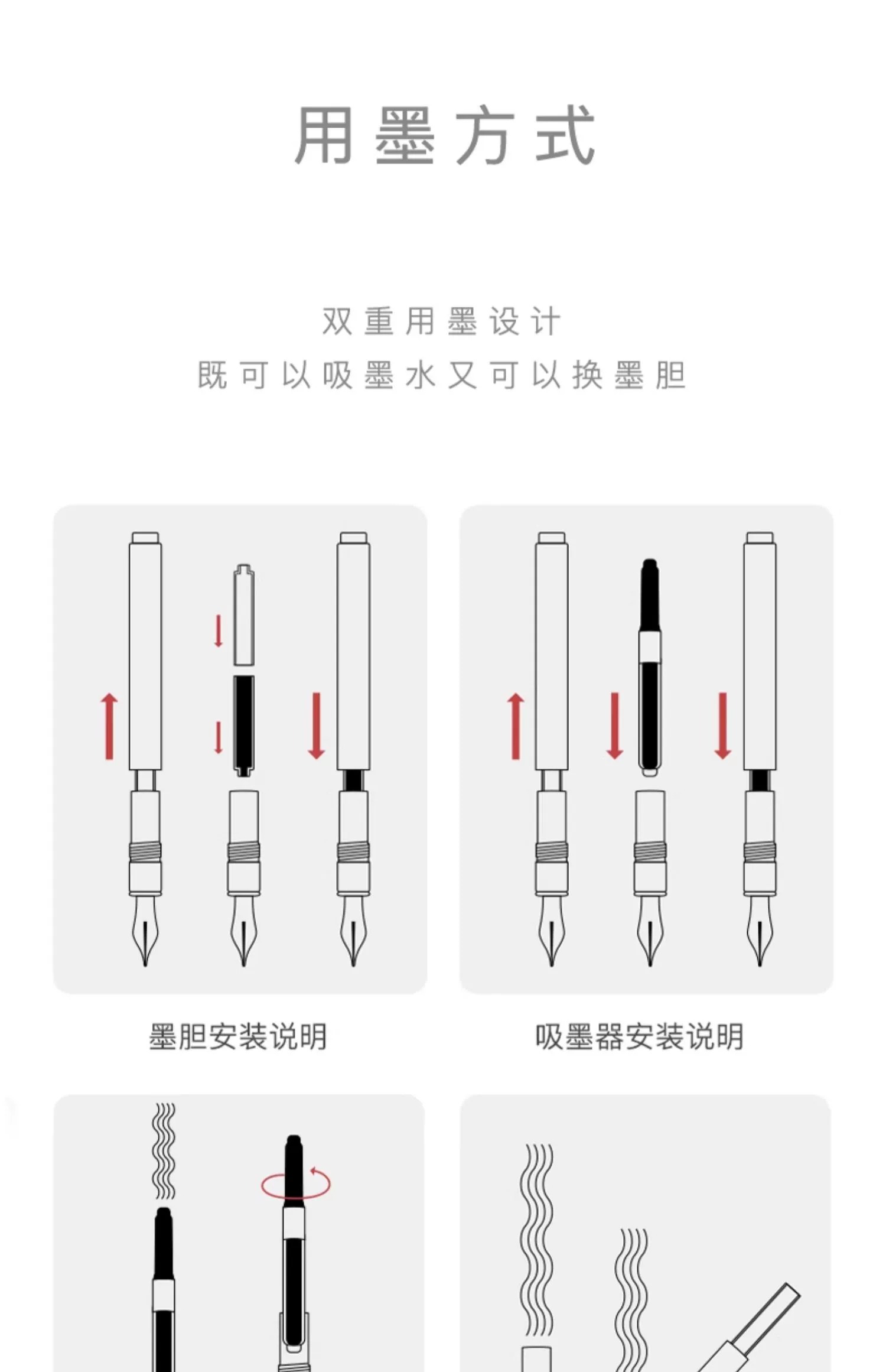 用墨方式

双重用墨设计
既可以吸墨水又可以换墨胆

墨胆安装说明

吸墨器安装说明