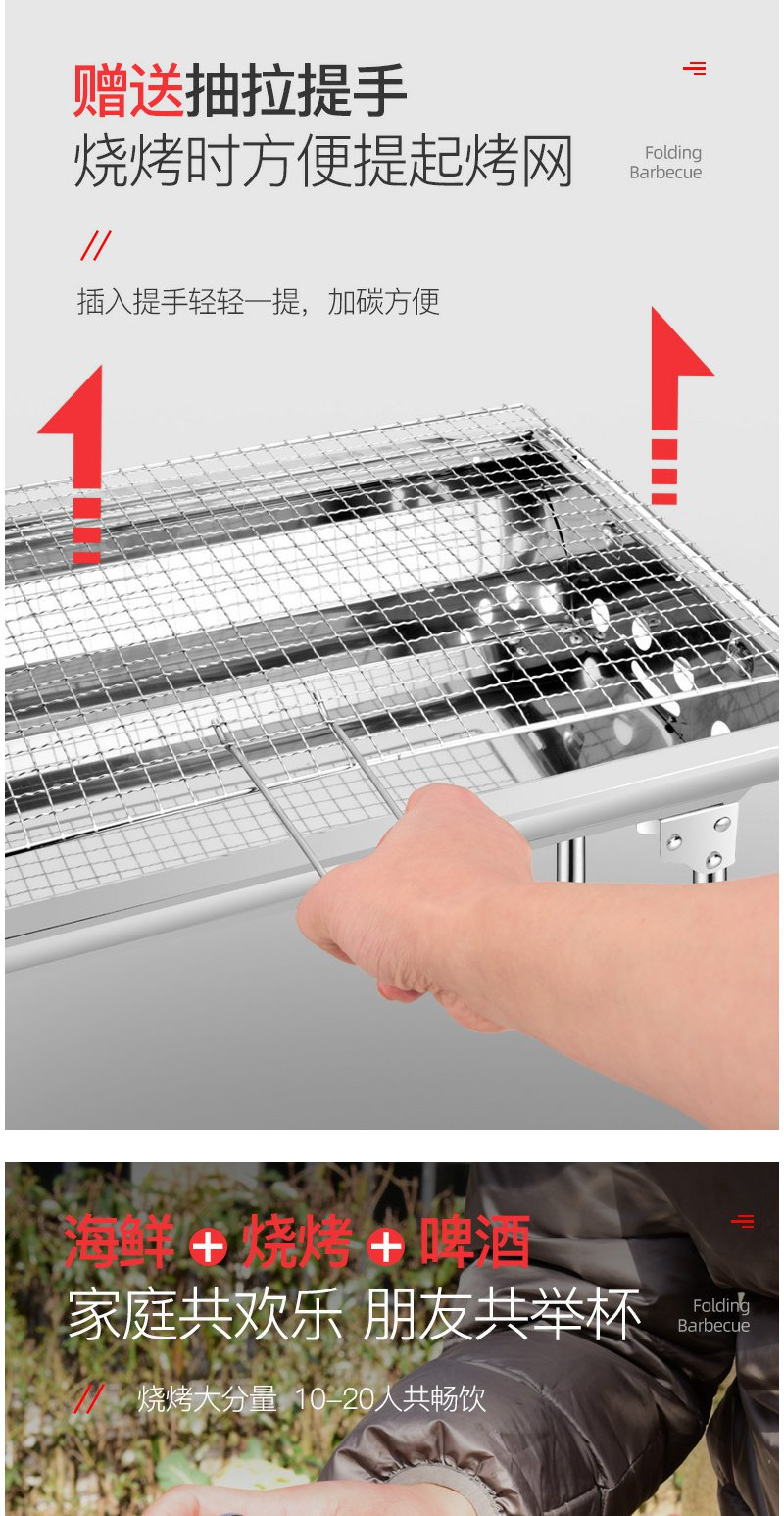 赠送抽拉提手
烧烤时方便提起烤网

Folding
Barbecue

//

插入提手轻轻一提，加碳方便

海鲜 + 烧烤 + 啤酒
家庭共欢乐 朋友共举杯

Folding
Barbecue

// 烧烤大分量 10-20人共畅饮