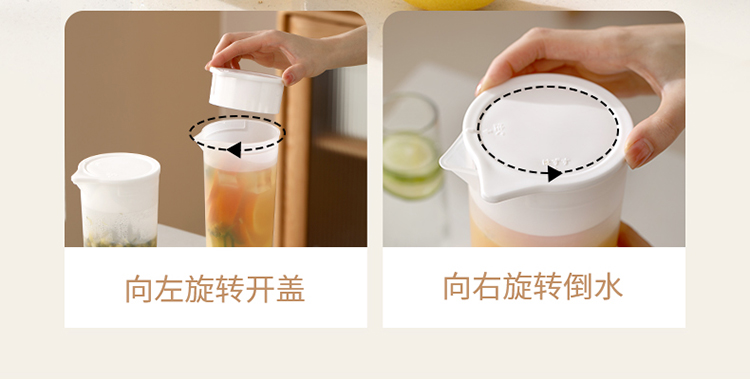 向左旋转开盖

向右旋转倒水