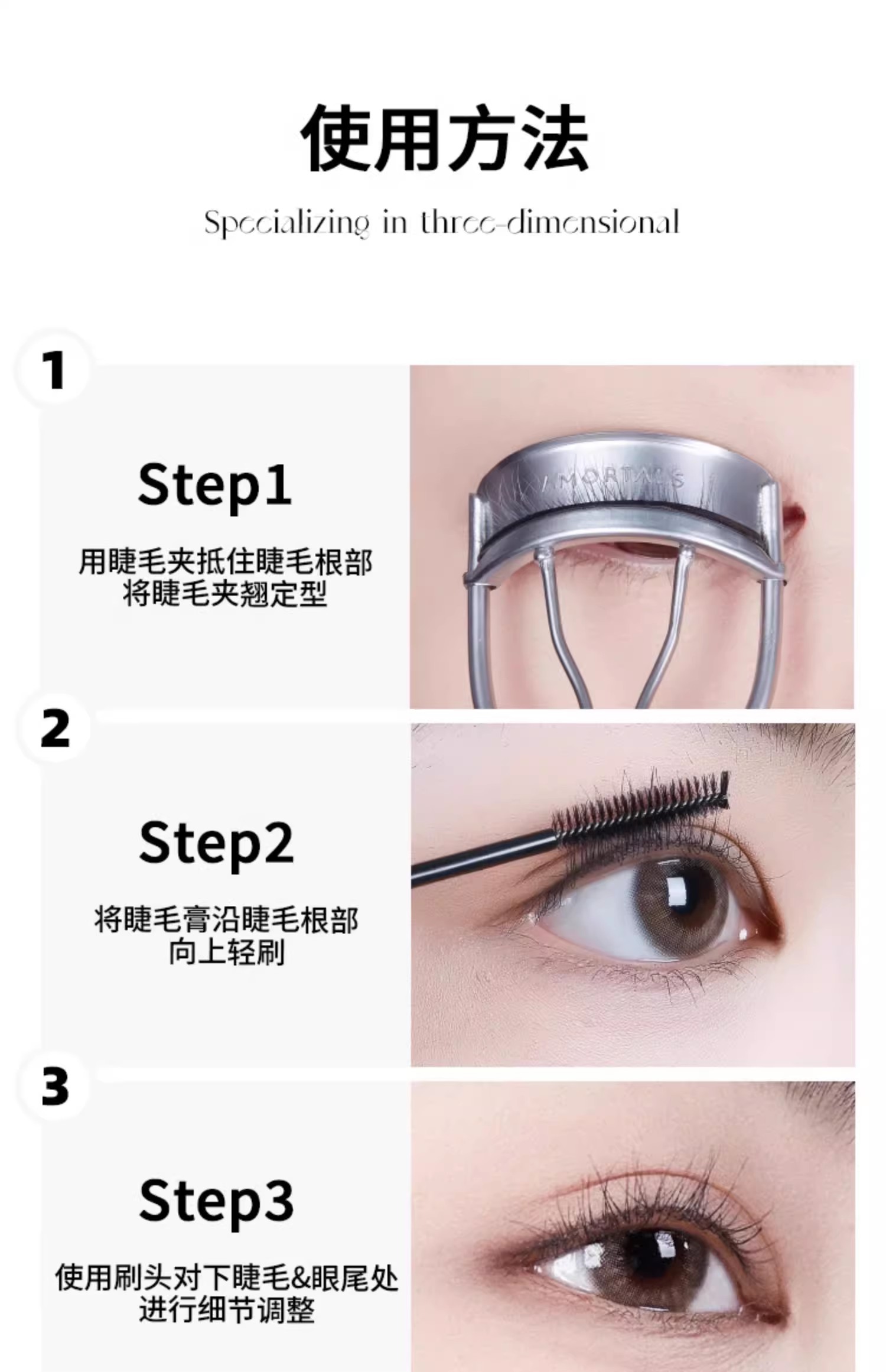 使用方法

Specializing in three-dimensional

1

Step1

用睫毛夹抵住睫毛根部
将睫毛夹翘定型

AMORTALS

2

Step2

将睫毛膏沿睫毛根部
向上轻刷

3

Step3

使用刷头对下睫毛&眼尾处
进行细节调整