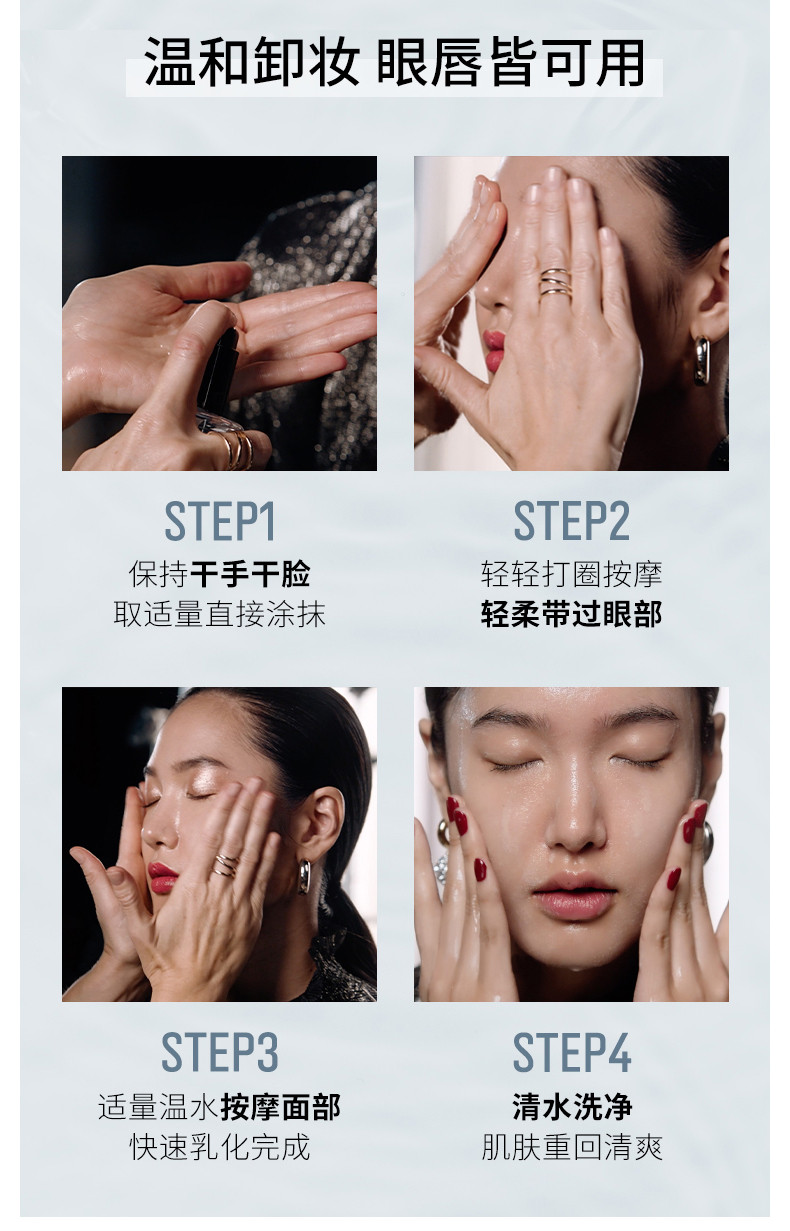 温和卸妆 眼唇皆可用

STEP1
保持干手干脸
取适量直接涂抹

STEP2
轻轻打圈按摩
轻柔带过眼部

STEP3
适量温水按摩面部
快速乳化完成

STEP4
清水洗净
肌肤重回清爽