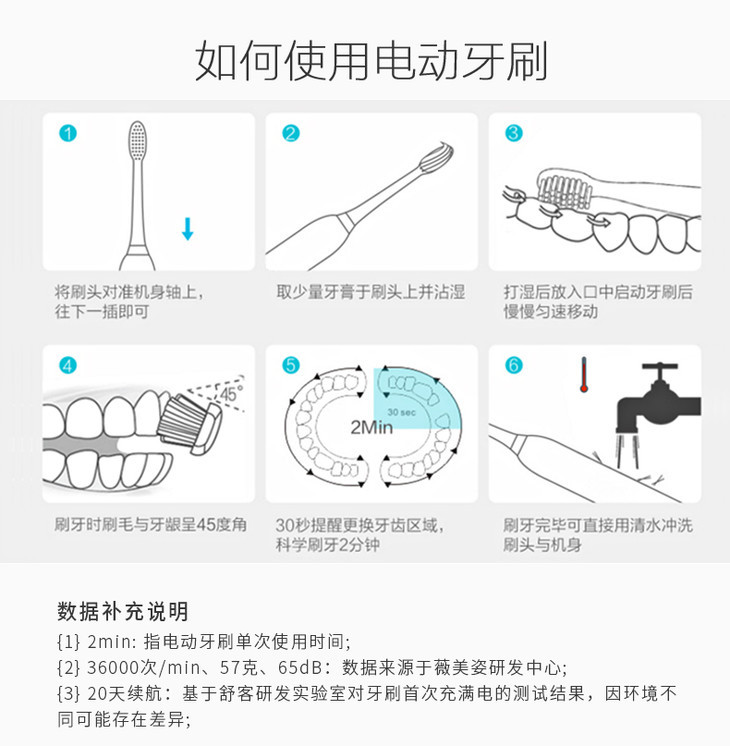 如何使用电动牙刷

1
将刷头对准机身轴上，往下一插即可

2
取少量牙膏于刷头上并沾湿

3
打湿后放入口中启动牙刷后慢慢匀速移动

4
45°
刷牙时刷毛与牙龈呈45度角

5
30 sec
2Min
30秒提醒更换牙齿区域，科学刷牙2分钟

6
刷牙完毕可直接用清水冲洗刷头与机身

数据补充说明
{1} 2min: 指电动牙刷单次使用时间;
{2} 36000次/min、57克、65dB：数据来源于薇美姿研发中心;
{3} 20天续航：基于舒客研发实验室对牙刷首次充满电的测试结果，因环境不同可能存在差异;