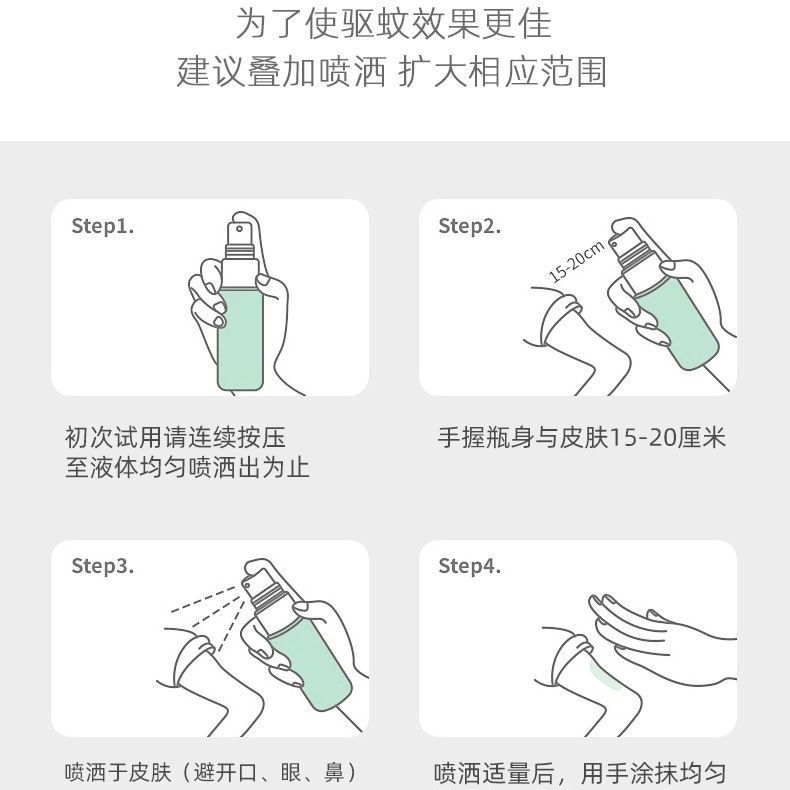 为了使驱蚊效果更佳
建议叠加喷洒 扩大相应范围

Step1.

初次试用请连续按压
至液体均匀喷洒出为止

Step2.

15-20cm

手握瓶身与皮肤15-20厘米

Step3.

喷洒于皮肤（避开口、眼、鼻）

Step4.

喷洒适量后，用手涂抹均匀