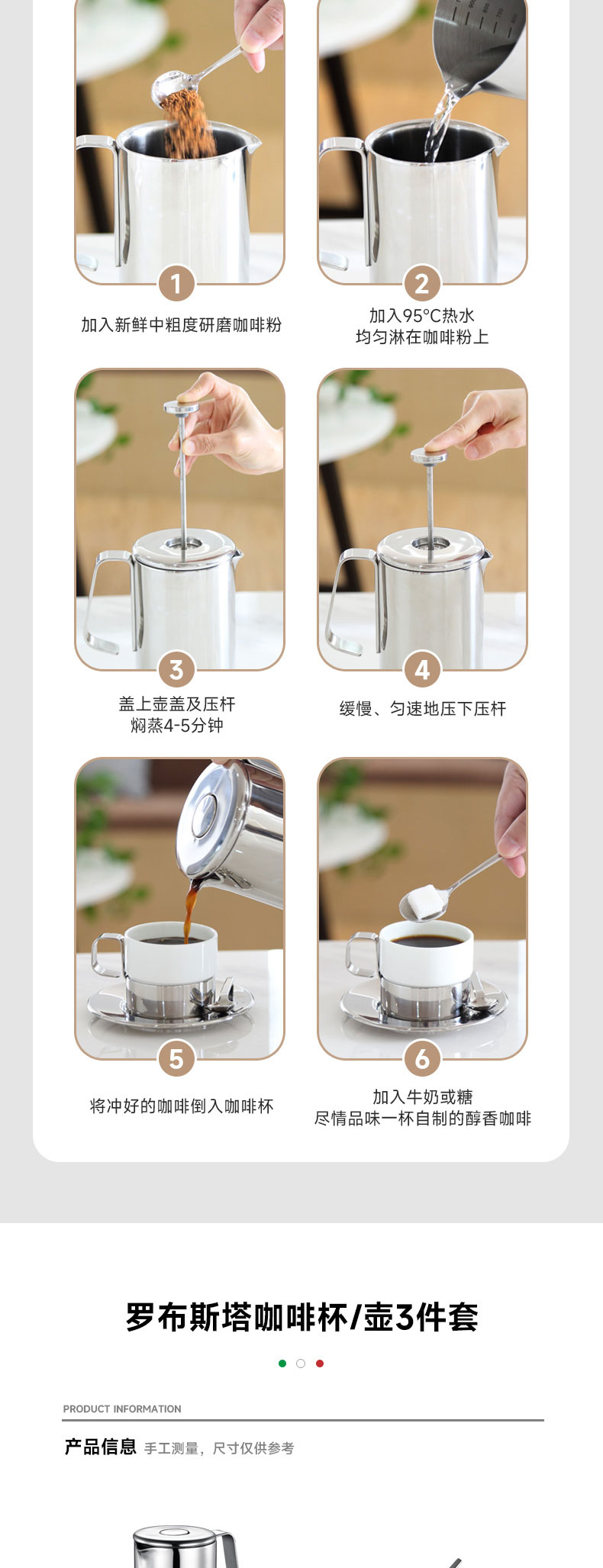 1
加入新鲜中粗度研磨咖啡粉

2
加入95°C热水
均匀淋在咖啡粉上

3
盖上壶盖及压杆
焖蒸4-5分钟

4
缓慢、匀速地压下压杆

5
将冲好的咖啡倒入咖啡杯

6
加入牛奶或糖
尽情品味一杯自制的醇香咖啡

罗布斯塔咖啡杯/壶3件套

PRODUCT INFORMATION

产品信息 手工测量，尺寸仅供参考