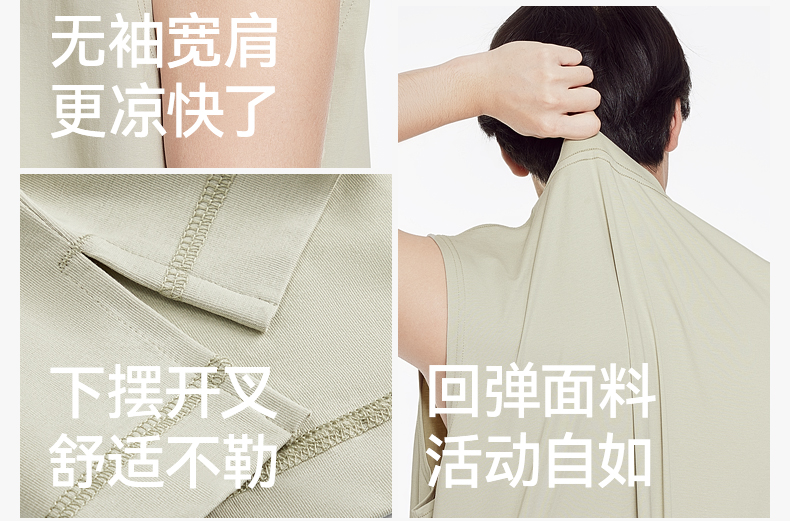 无袖宽肩
更凉快了

下摆开叉
舒适不勒

回弹面料
活动自如