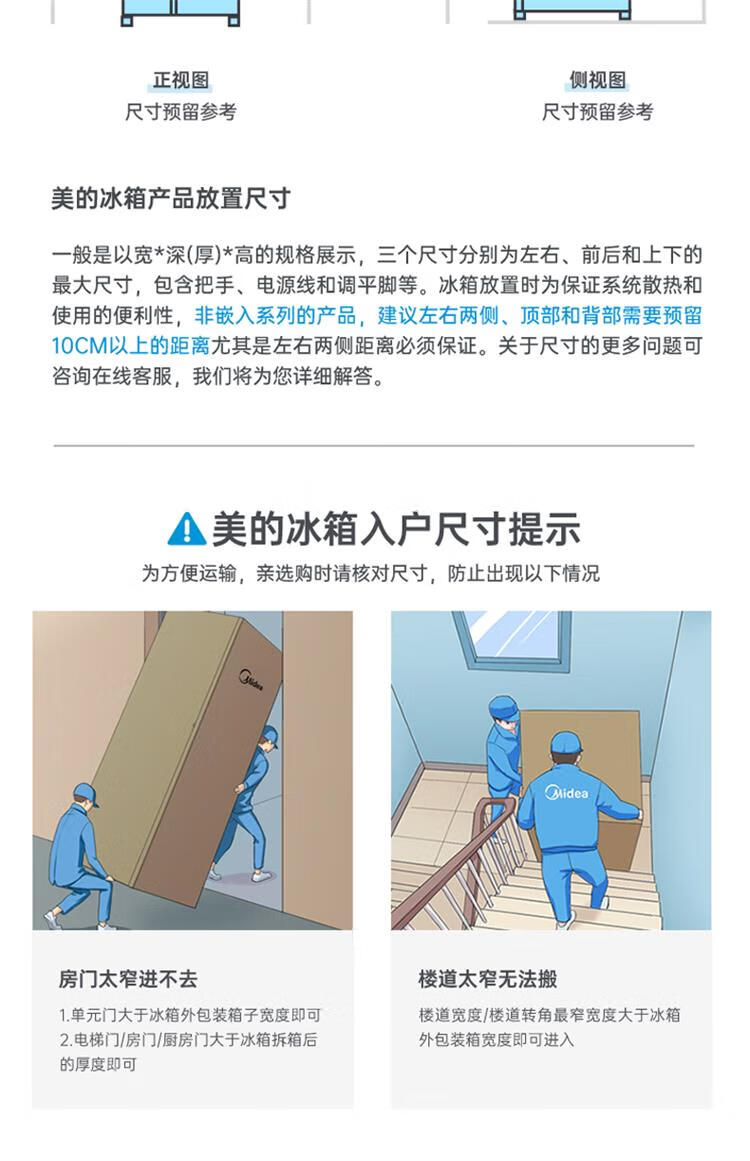 正视图
尺寸预留参考

侧视图
尺寸预留参考

美的冰箱产品放置尺寸

一般是以宽*深(厚)*高的规格展示，三个尺寸分别为左右、前后和上下的最大尺寸，包含把手、电源线和调平脚等。冰箱放置时为保证系统散热和使用的便利性，非嵌入系列的产品，建议左右两侧、顶部和背部需要预留10CM以上的距离尤其是左右两侧距离必须保证。关于尺寸的更多问题可咨询在线客服，我们将为您详细解答。

美的冰箱入户尺寸提示

为方便运输，亲选购时请核对尺寸，防止出现以下情况

Midea

Midea

房门太窄进不去

1.单元门大于冰箱外包装箱子宽度即可
2.电梯门/房门/厨房门大于冰箱拆箱后的厚度即可

楼道太窄无法搬

楼道宽度/楼道转角最窄宽度大于冰箱外包装箱宽度即可进入