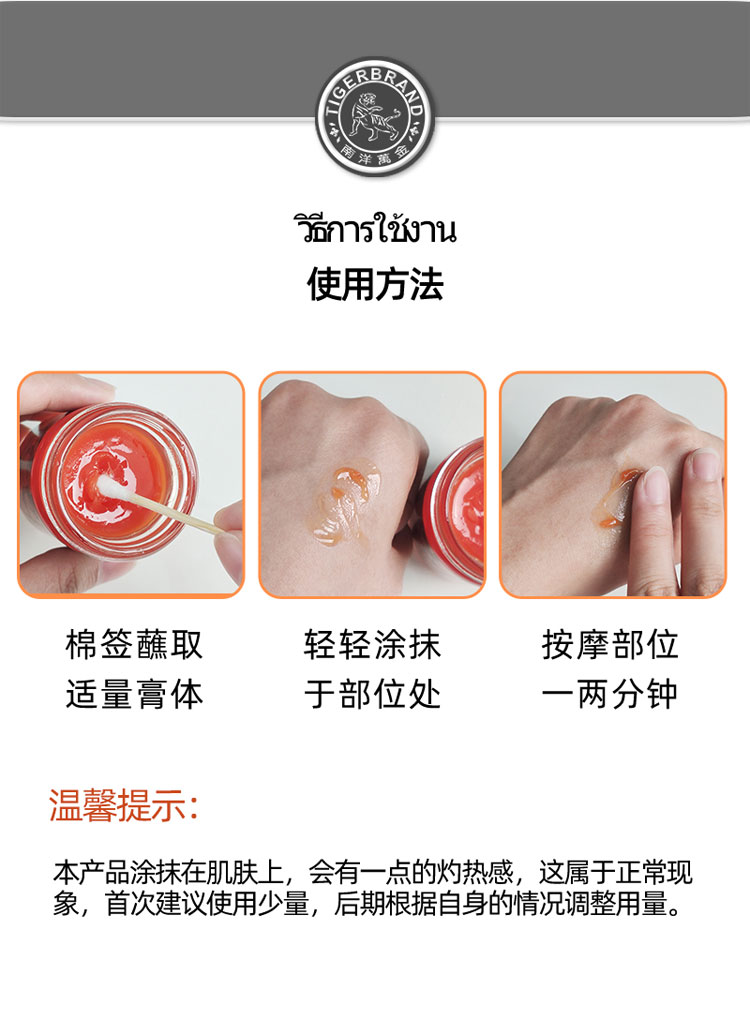 TIGERBRAND
南洋萬金

วิธีการใช้งาน
使用方法

棉签蘸取
适量膏体

轻轻涂抹
于部位处

按摩部位
一两分钟

温馨提示:

本产品涂抹在肌肤上，会有一点的灼热感，这属于正常现象，首次建议使用少量，后期根据自身的情况调整用量。