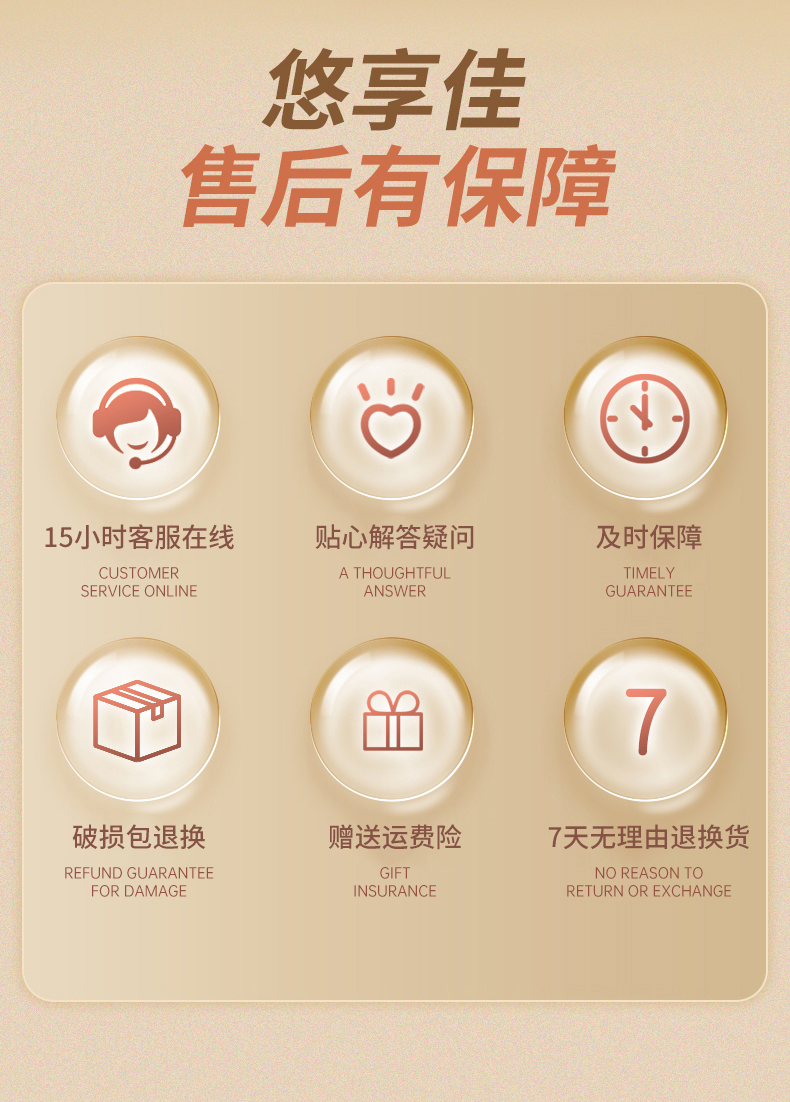 悠享佳
售后有保障

15小时客服在线
CUSTOMER
SERVICE ONLINE

贴心解答疑问
A THOUGHTFUL
ANSWER

及时保障
TIMELY
GUARANTEE

破损包退换
REFUND GUARANTEE
FOR DAMAGE

赠送运费险
GIFT
INSURANCE

7

7天无理由退换货
NO REASON TO
RETURN OR EXCHANGE