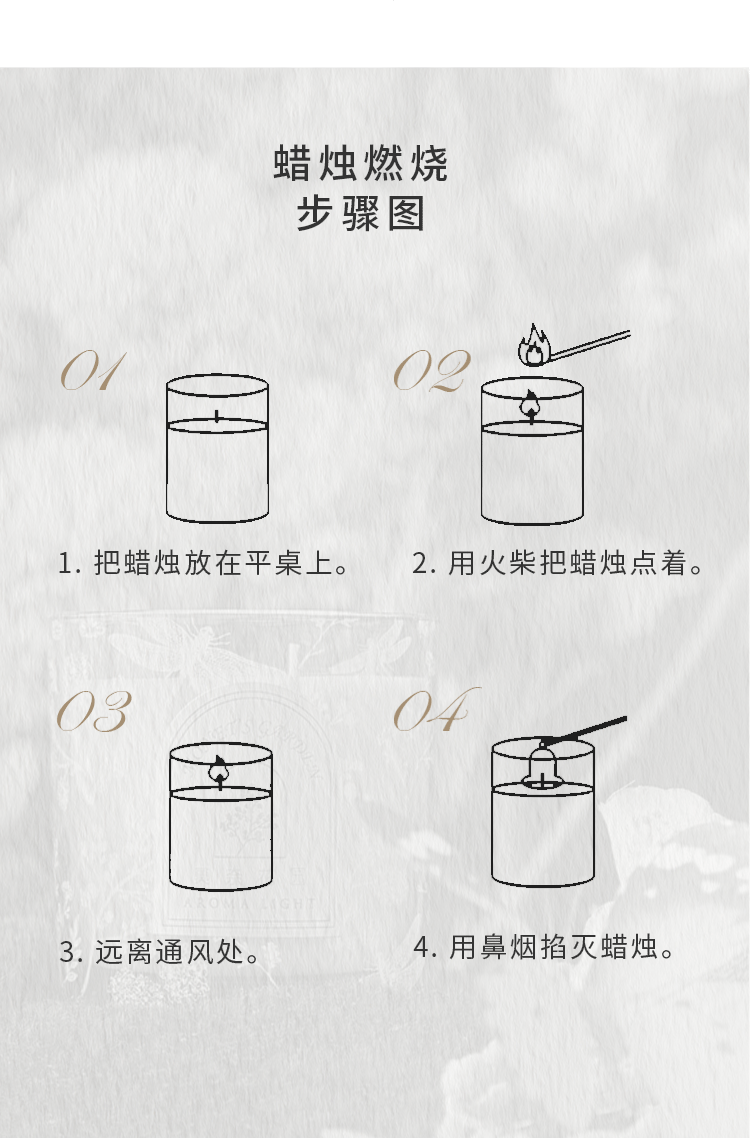 蜡烛燃烧
步骤图

01

1. 把蜡烛放在平桌上。

02

2. 用火柴把蜡烛点着。

03

3. 远离通风处。

04

4. 用鼻烟掐灭蜡烛。