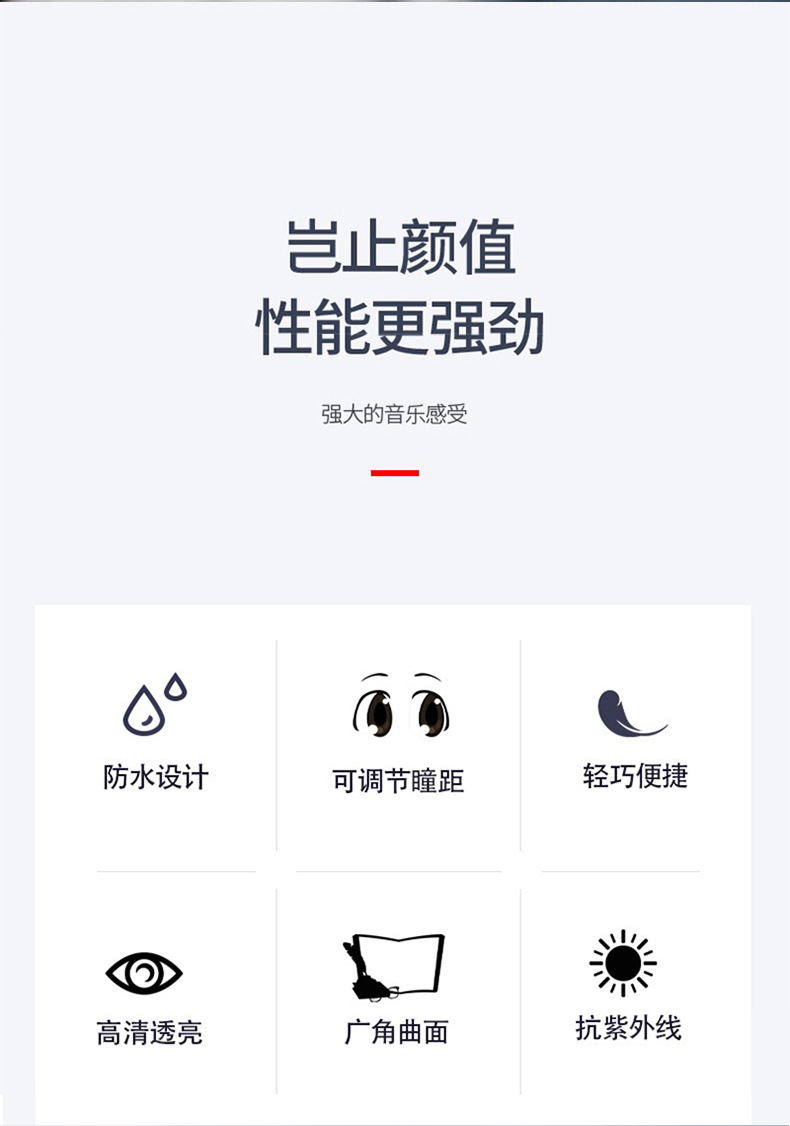 岂止颜值
性能更强劲

强大的音乐感受

防水设计

可调节瞳距

轻巧便捷

高清透亮

广角曲面

抗紫外线