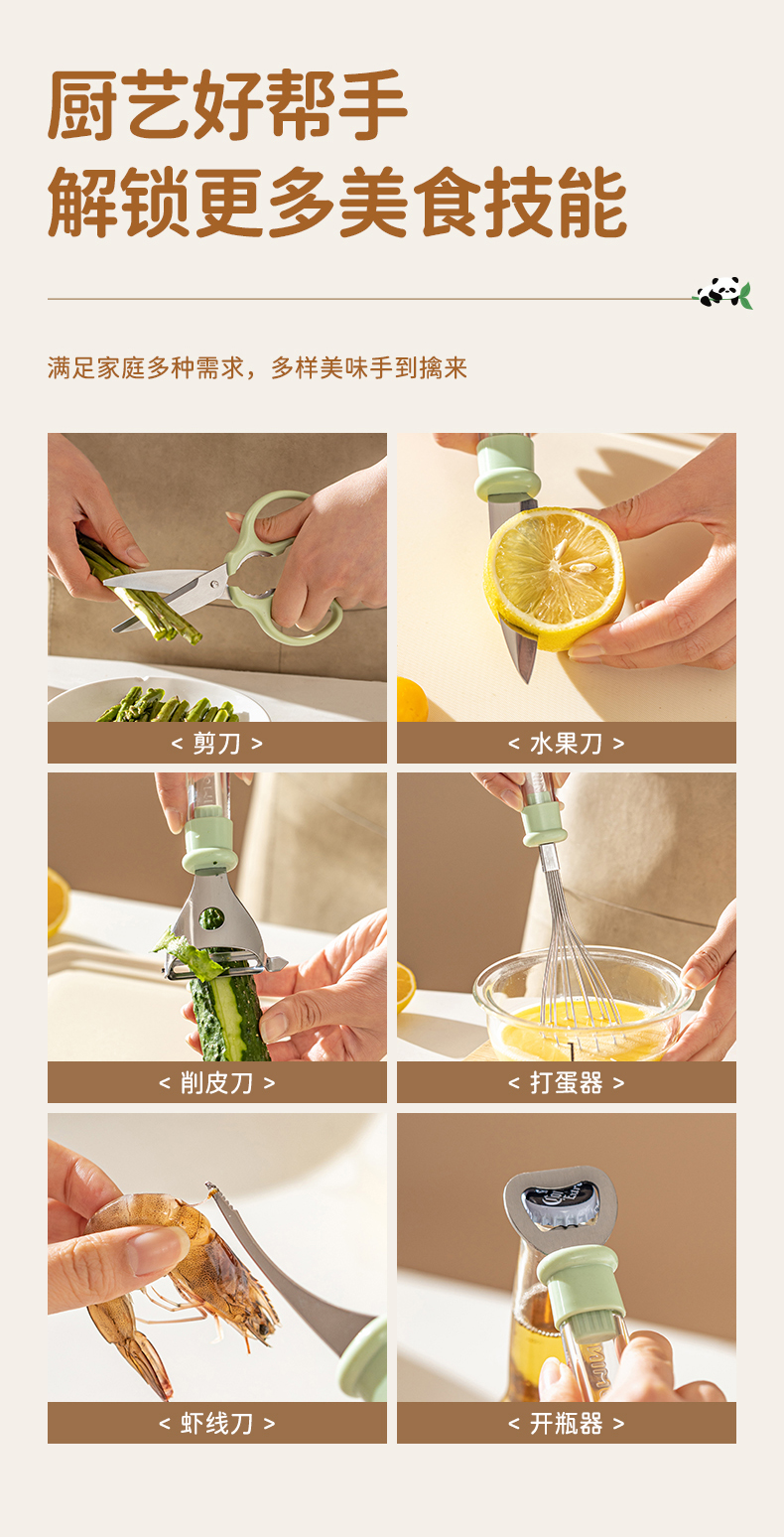 厨艺好帮手
解锁更多美食技能

满足家庭多种需求，多样美味手到擒来

< 剪刀 >

< 水果刀 >

< 削皮刀 >

< 打蛋器 >

< 虾线刀 >

< 开瓶器 >