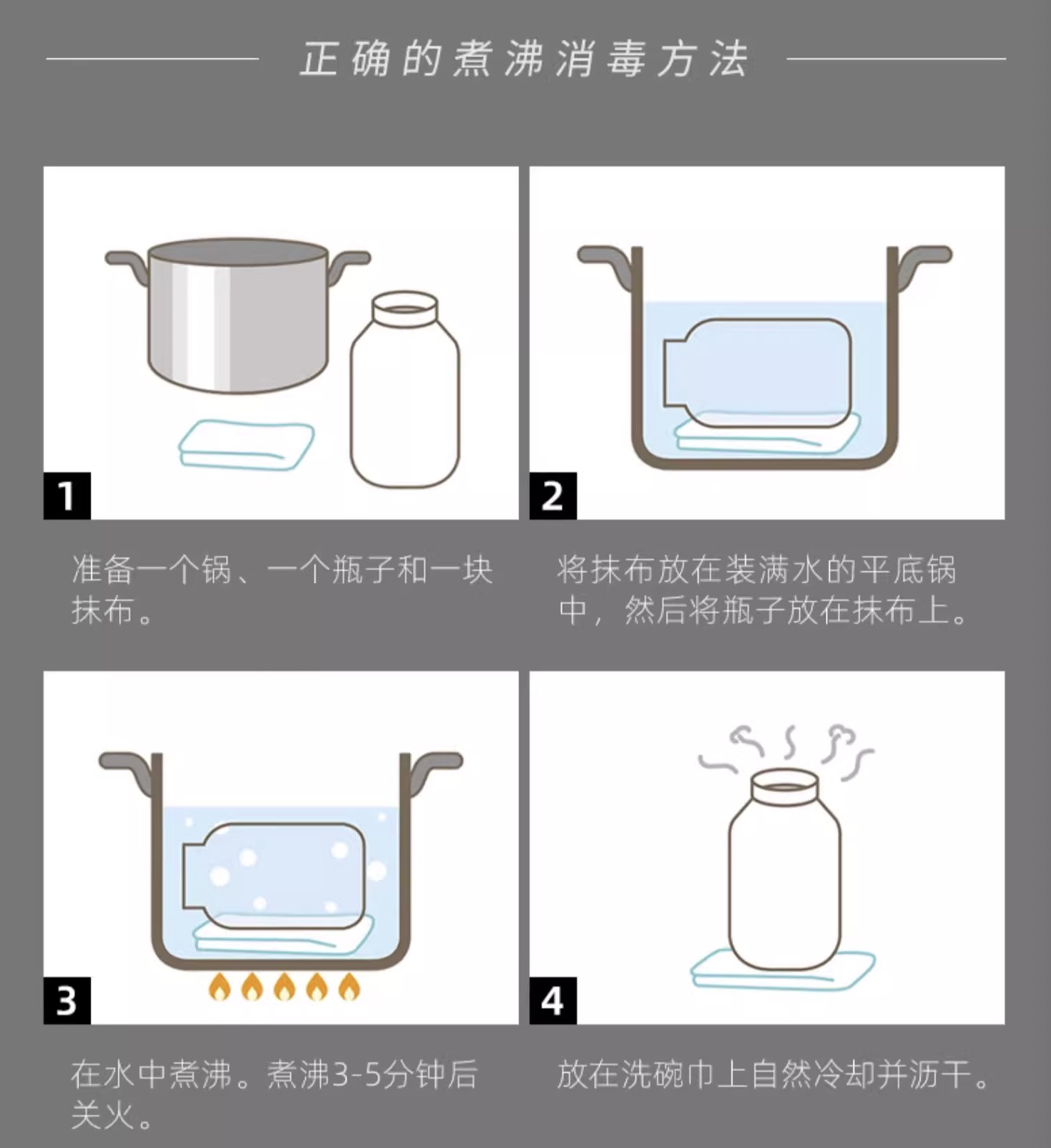 正确的煮沸消毒方法

1

准备一个锅、一个瓶子和一块抹布。

2

将抹布放在装满水的平底锅中，然后将瓶子放在抹布上。

3

在水中煮沸。煮沸3-5分钟后关火。

4

放在洗碗巾上自然冷却并沥干。