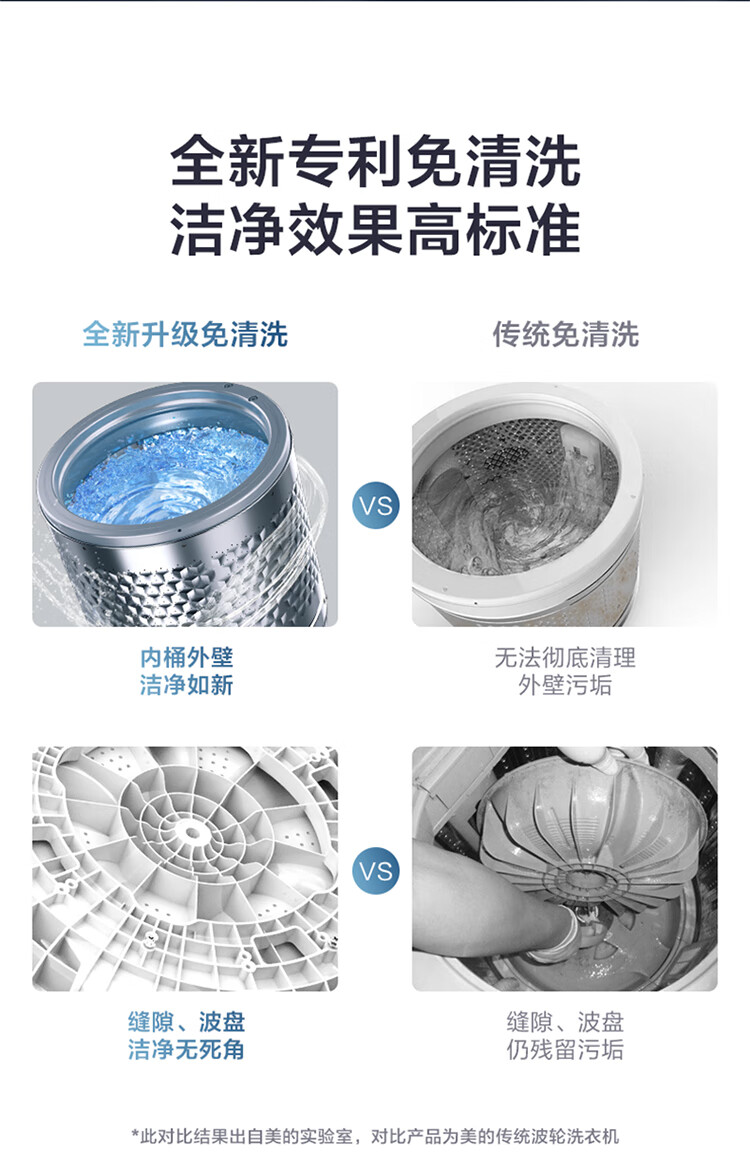 全新专利免清洗
洁净效果高标准

全新升级免清洗

传统免清洗

VS

内桶外壁
洁净如新

无法彻底清理
外壁污垢

VS

缝隙、波盘
洁净无死角

缝隙、波盘
仍残留污垢

*此对比结果出自美的实验室，对比产品为美的传统波轮洗衣机