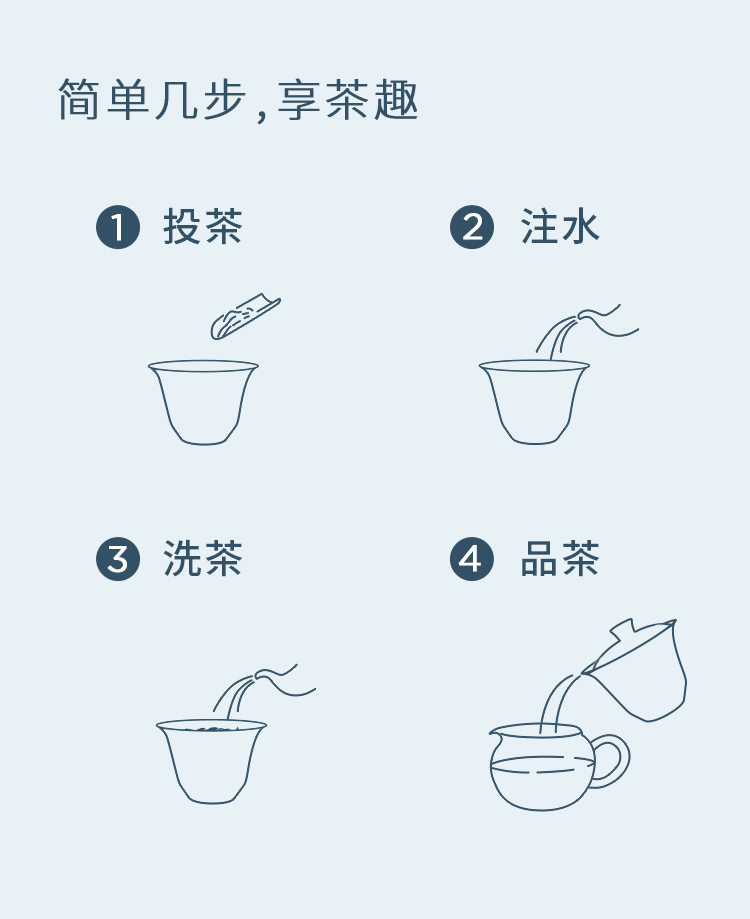 简单几步，享茶趣

1 投茶

2 注水

3 洗茶

4 品茶