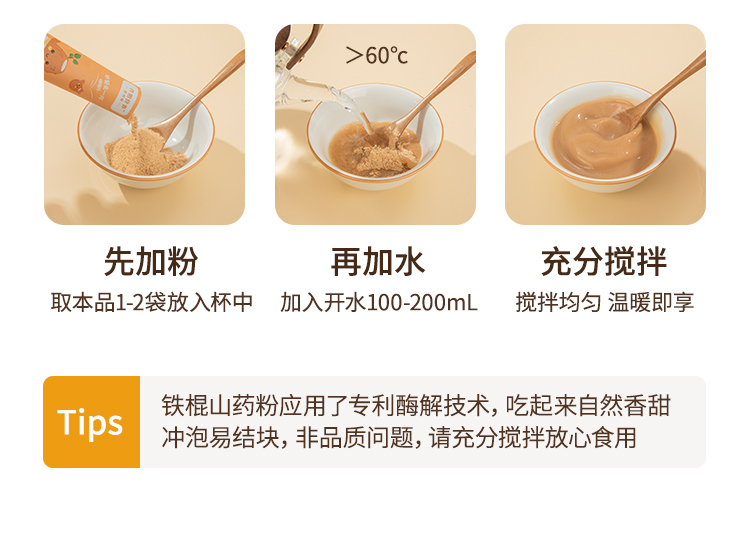 >60℃

先加粉
取本品1-2袋放入杯中

再加水
加入开水100-200mL

充分搅拌
搅拌均匀 温暖即享

Tips
铁棍山药粉应用了专利酶解技术，吃起来自然香甜
冲泡易结块，非品质问题，请充分搅拌放心食用