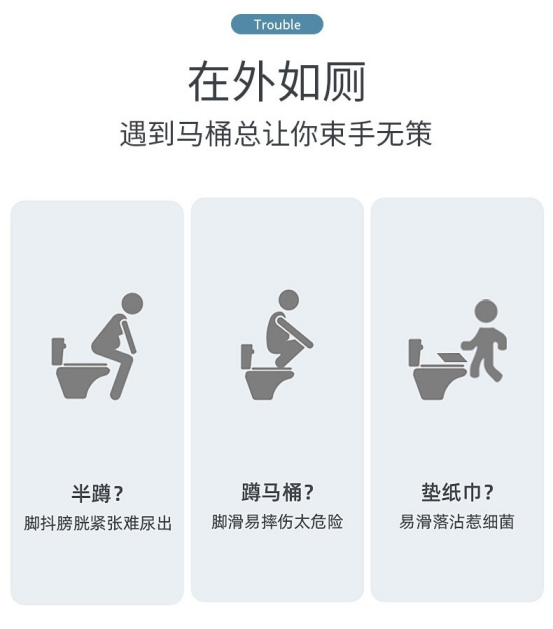 Trouble

在外如厕

遇到马桶总让你束手无策

半蹲？
脚抖膀胱紧张难尿出

蹲马桶？
脚滑易摔伤太危险

垫纸巾？
易滑落沾惹细菌