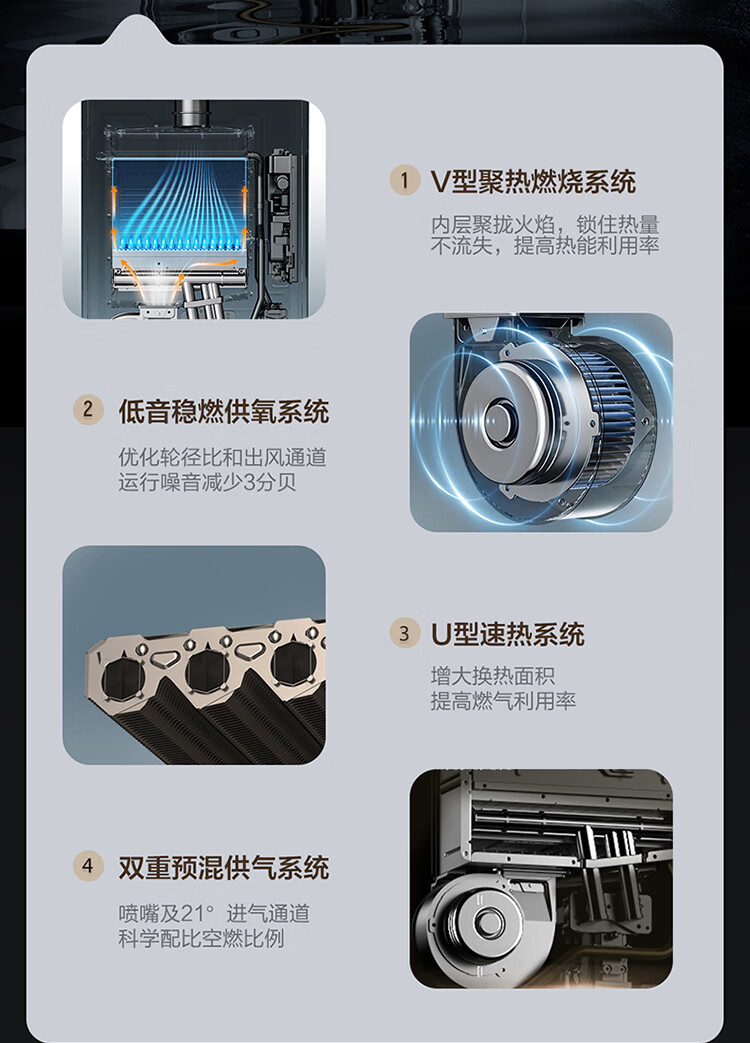 1 V型聚热燃烧系统

内层聚拢火焰，锁住热量不流失，提高热能利用率

2 低音稳燃供氧系统

优化轮径比和出风通道
运行噪音减少3分贝

3 U型速热系统

增大换热面积
提高燃气利用率

4 双重预混供气系统

喷嘴及21° 进气通道
科学配比空燃比例