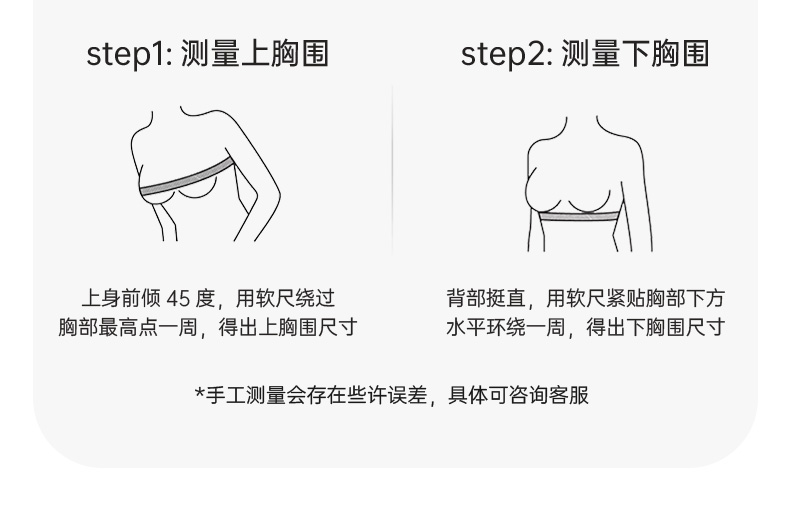 step1: 测量上胸围

上身前倾 45 度，用软尺绕过胸部最高点一周，得出上胸围尺寸

step2: 测量下胸围

背部挺直，用软尺紧贴胸部下方水平环绕一周，得出下胸围尺寸

*手工测量会存在些许误差，具体可咨询客服