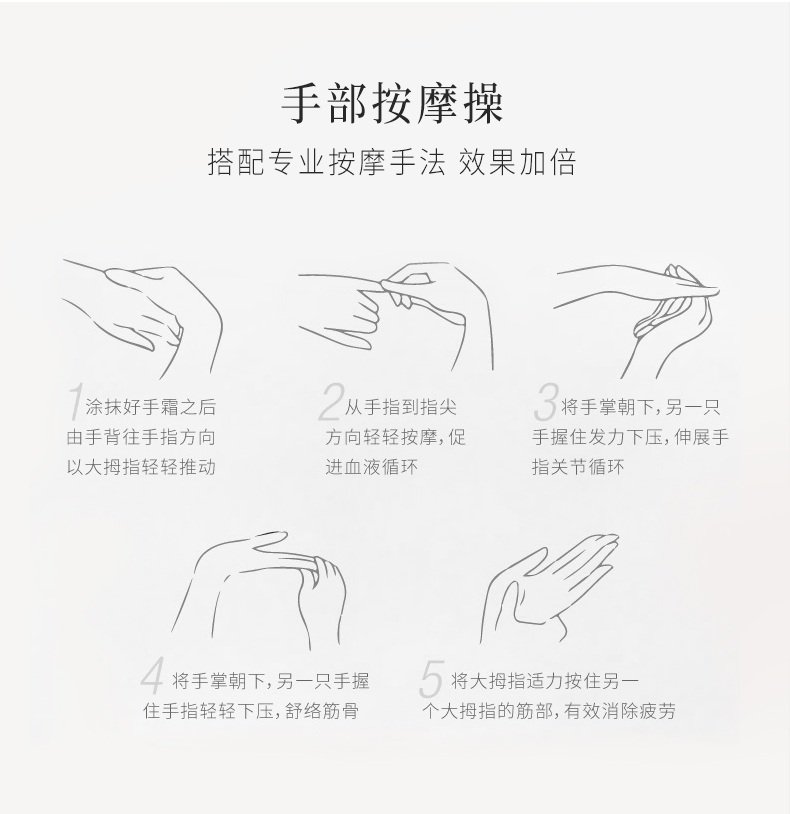 手部按摩操

搭配专业按摩手法 效果加倍

1 涂抹好手霜之后由手背往手指方向以大拇指轻轻推动

2 从手指到指尖方向轻轻按摩，促进血液循环

3 将手掌朝下，另一只手握住发力下压，伸展手指关节循环

4 将手掌朝下，另一只手握住手指轻轻下压，舒络筋骨

5 将大拇指适力按住另一个大拇指的筋部，有效消除疲劳