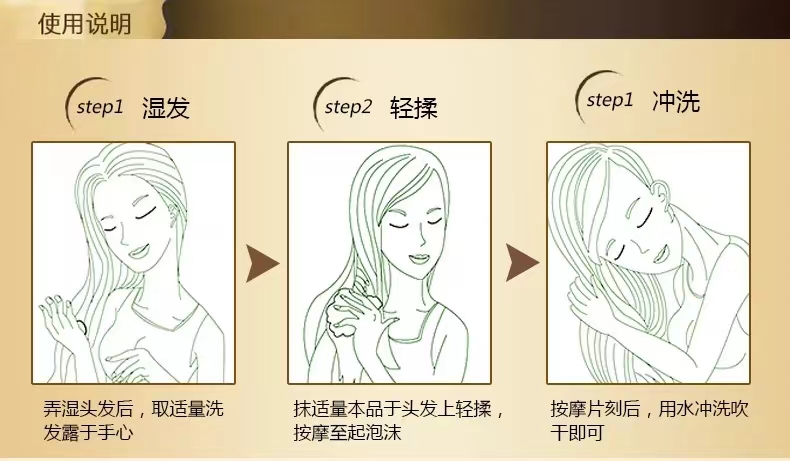 使用说明

step1 湿发

step2 轻揉

step1 冲洗

弄湿头发后，取适量洗发露于手心

抹适量本品于头发上轻揉，按摩至起泡沫

按摩片刻后，用水冲洗吹干即可