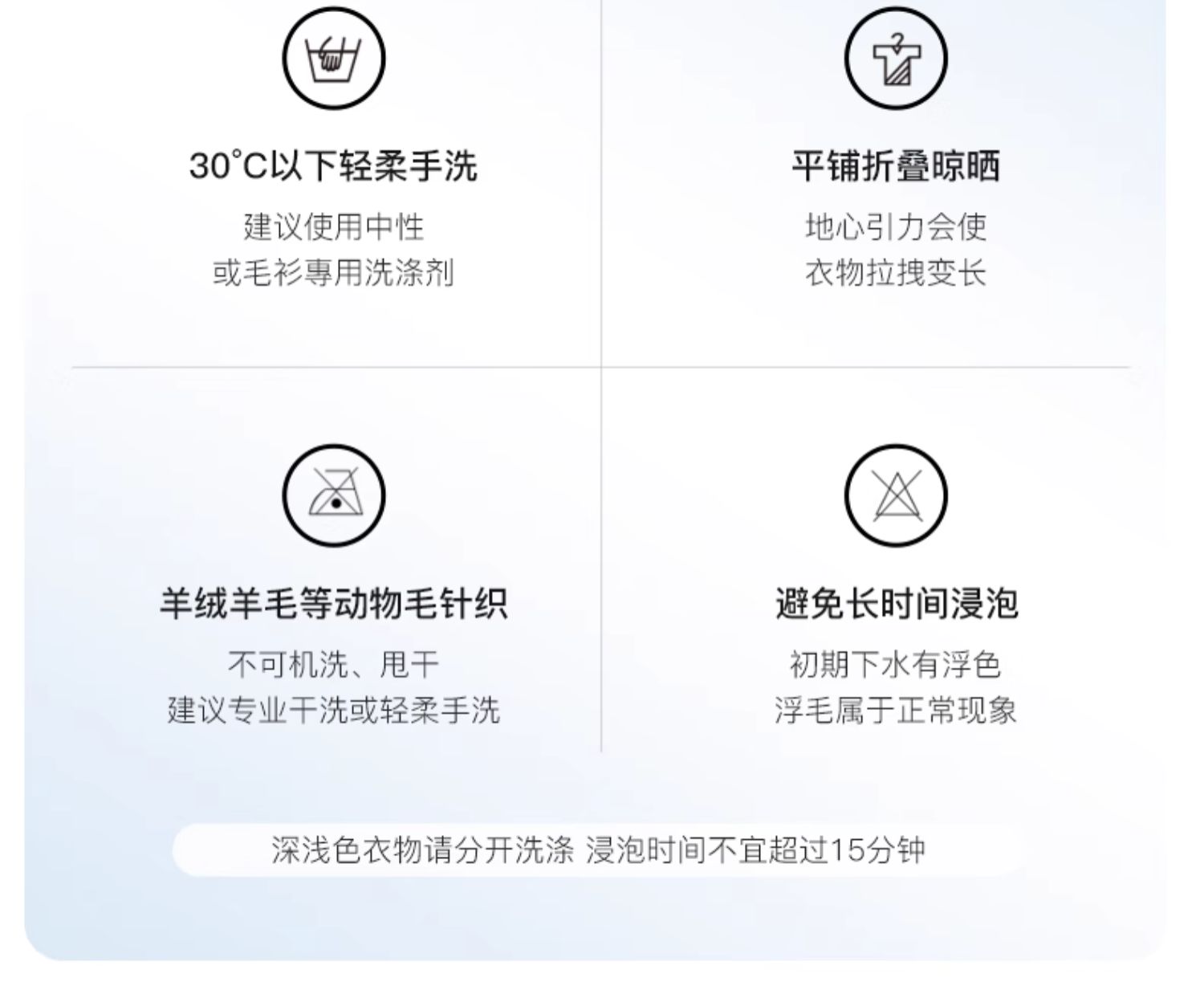 30°C以下轻柔手洗

建议使用中性
或毛衫專用洗涤剂

平铺折叠晾晒

地心引力会使
衣物拉拽变长

羊绒羊毛等动物毛针织

不可机洗、甩干
建议专业干洗或轻柔手洗

避免长时间浸泡

初期下水有浮色
浮毛属于正常现象

深浅色衣物请分开洗涤 浸泡时间不宜超过15分钟