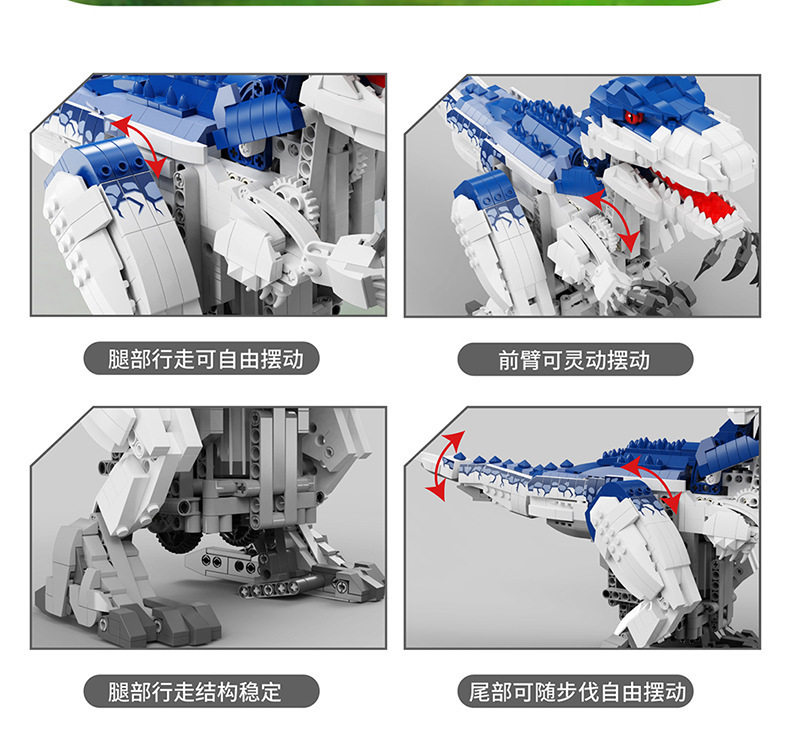 腿部行走可自由摆动

前臂可灵动摆动

腿部行走结构稳定

尾部可随步伐自由摆动