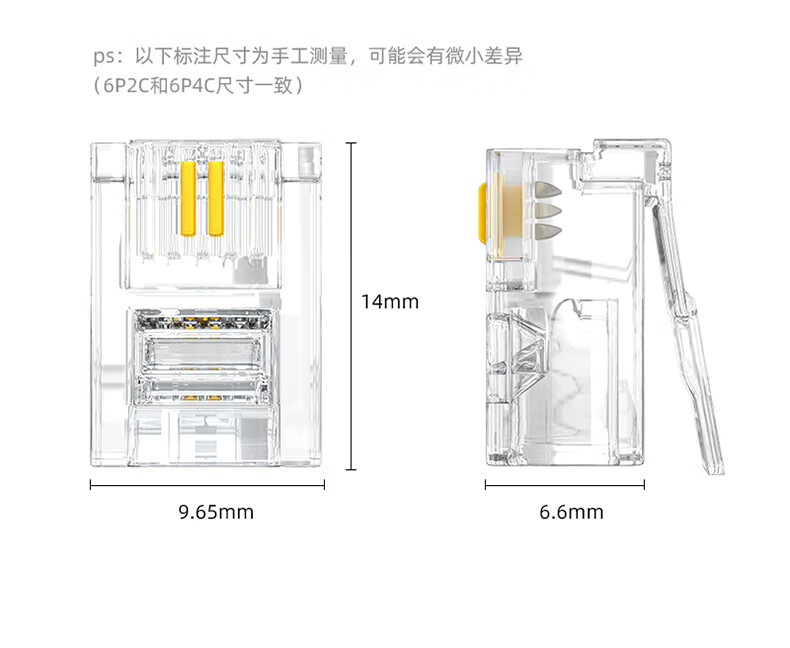 ps：以下标注尺寸为手工测量，可能会有微小差异
（6P2C和6P4C尺寸一致）

14mm

9.65mm

6.6mm