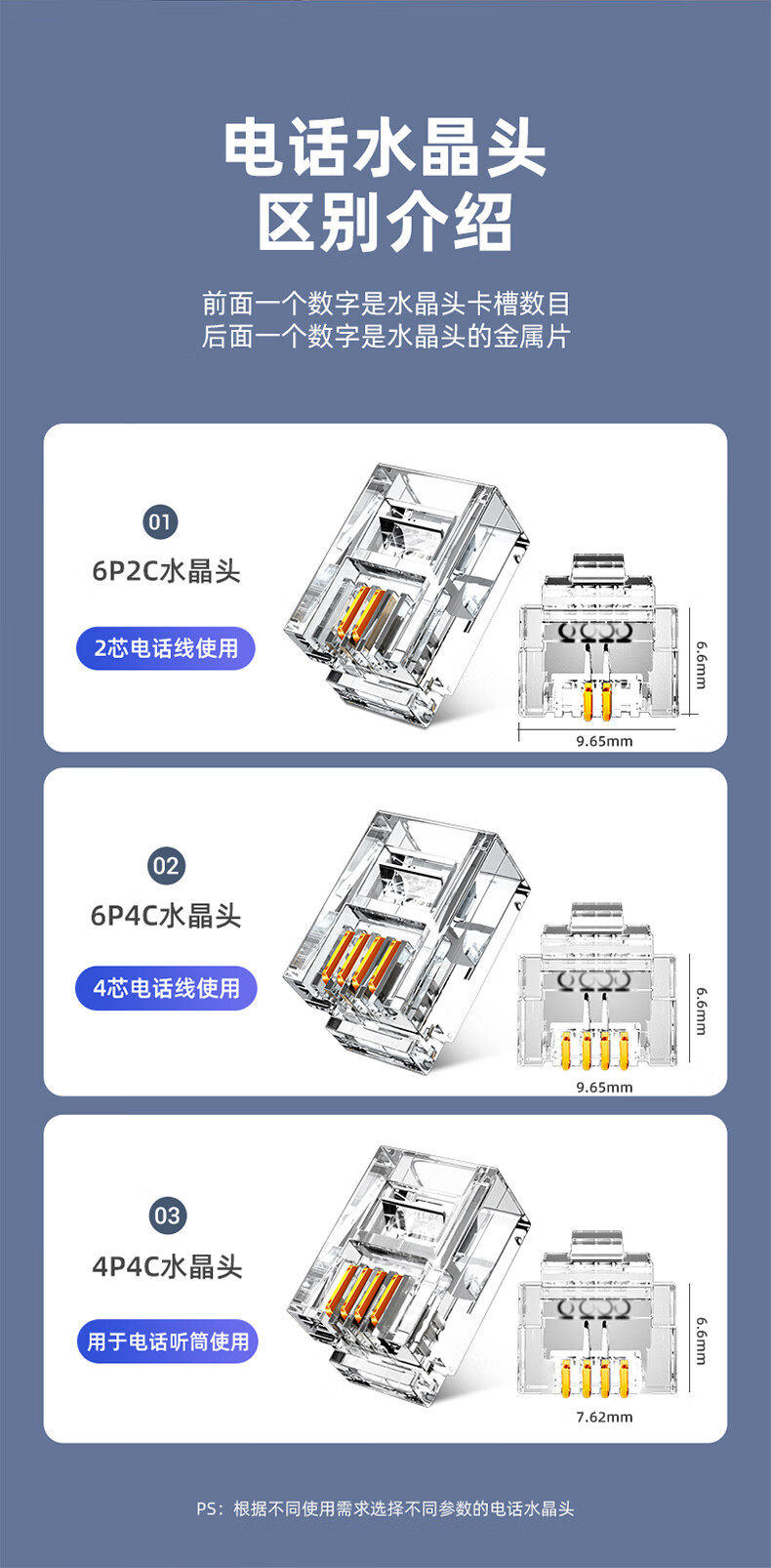 电话水晶头
区别介绍

前面一个数字是水晶头卡槽数目
后面一个数字是水晶头的金属片

01
6P2C水晶头
2芯电话线使用
6.6mm
9.65mm

02
6P4C水晶头
4芯电话线使用
6.6mm
9.65mm

03
4P4C水晶头
用于电话听筒使用
6.6mm
7.62mm

PS：根据不同使用需求选择不同参数的电话水晶头