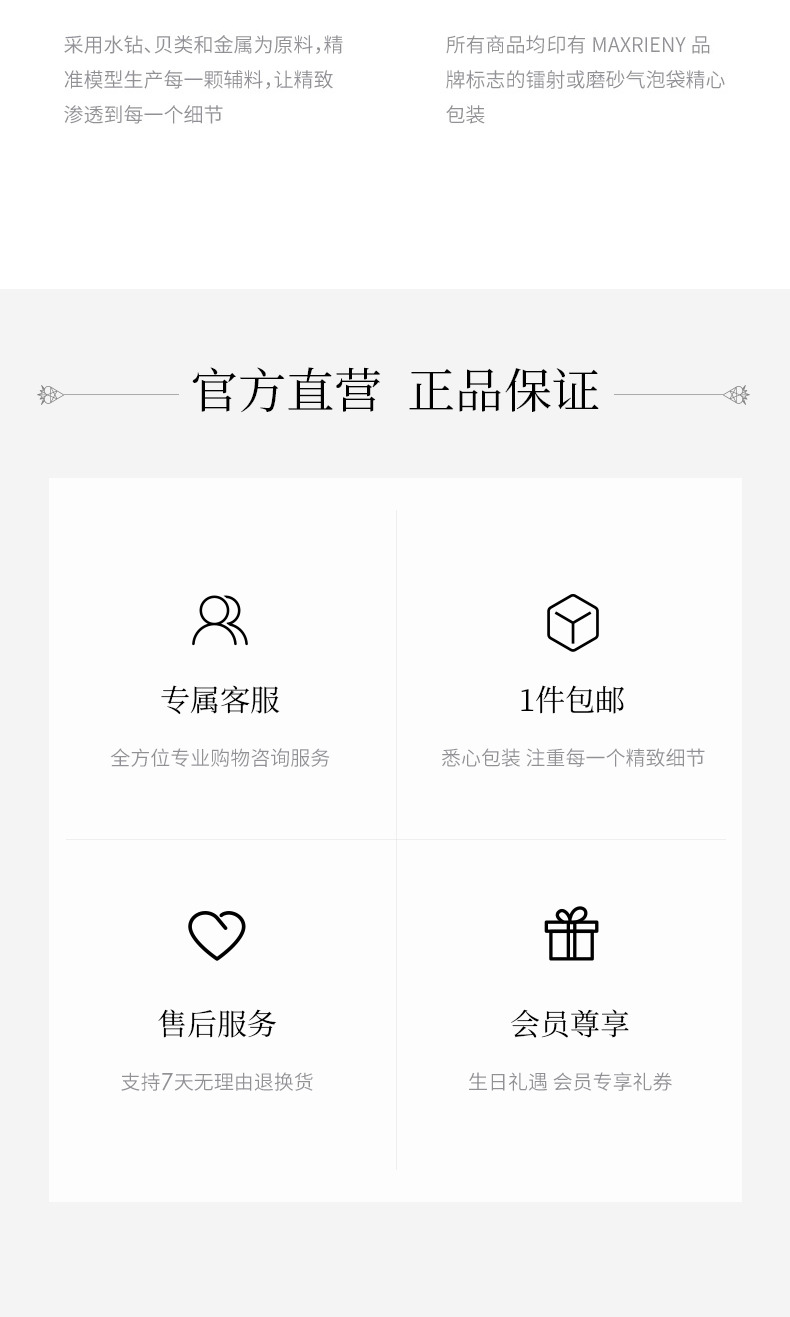 采用水钻、贝类和金属为原料，精准模型生产每一颗辅料，让精致渗透到每一个细节

所有商品均印有MAXRIENY品牌标志的镭射或磨砂气泡袋精心包装

官方直营 正品保证

专属客服

全方位专业购物咨询服务

1件包邮

悉心包装 注重每一个精致细节

售后服务

支持7天无理由退换货

会员尊享

生日礼遇 会员专享礼券