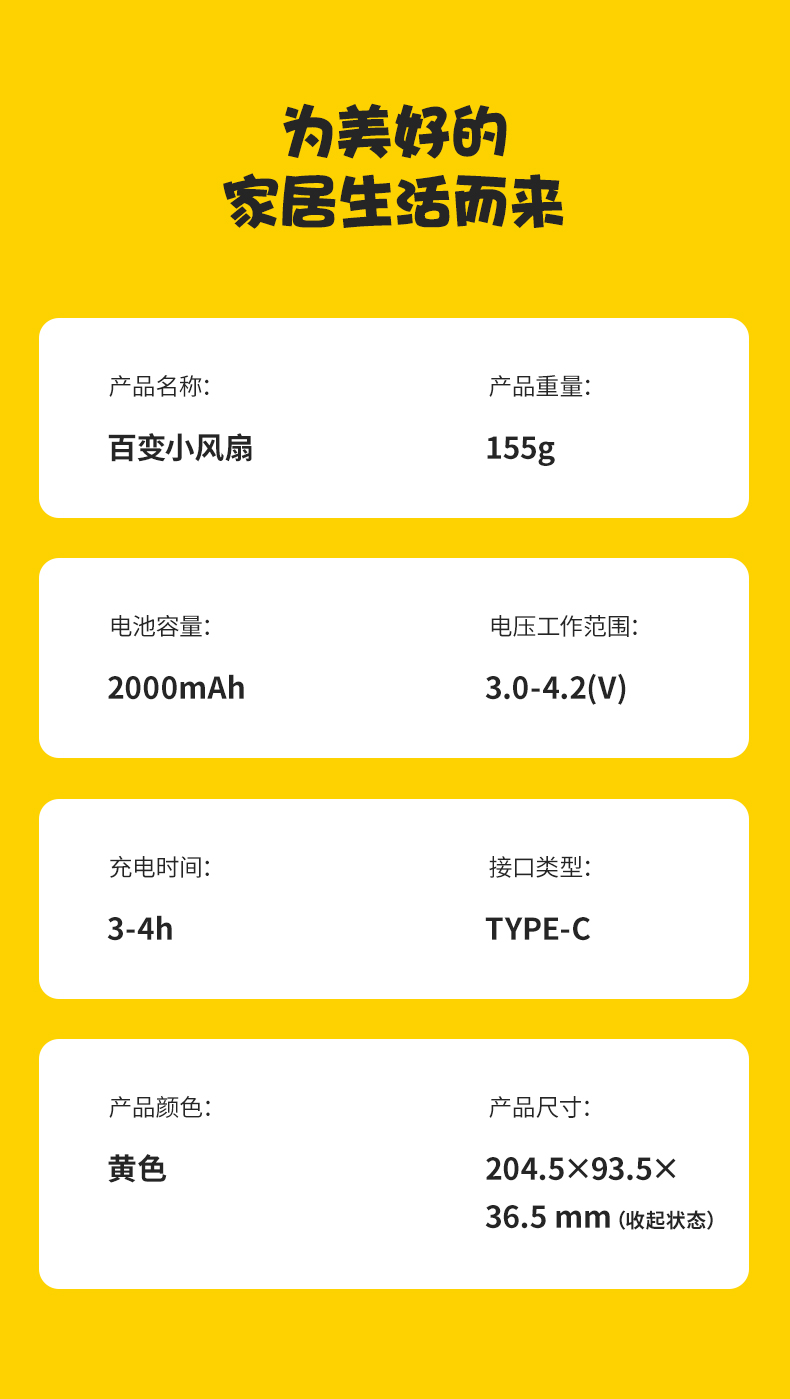 为美好的
家居生活而来

产品名称:
百变小风扇

产品重量:
155g

电池容量:
2000mAh

电压工作范围:
3.0-4.2(V)

充电时间:
3-4h

接口类型:
TYPE-C

产品颜色:
黄色

产品尺寸:
204.5×93.5×36.5 mm (收起状态)