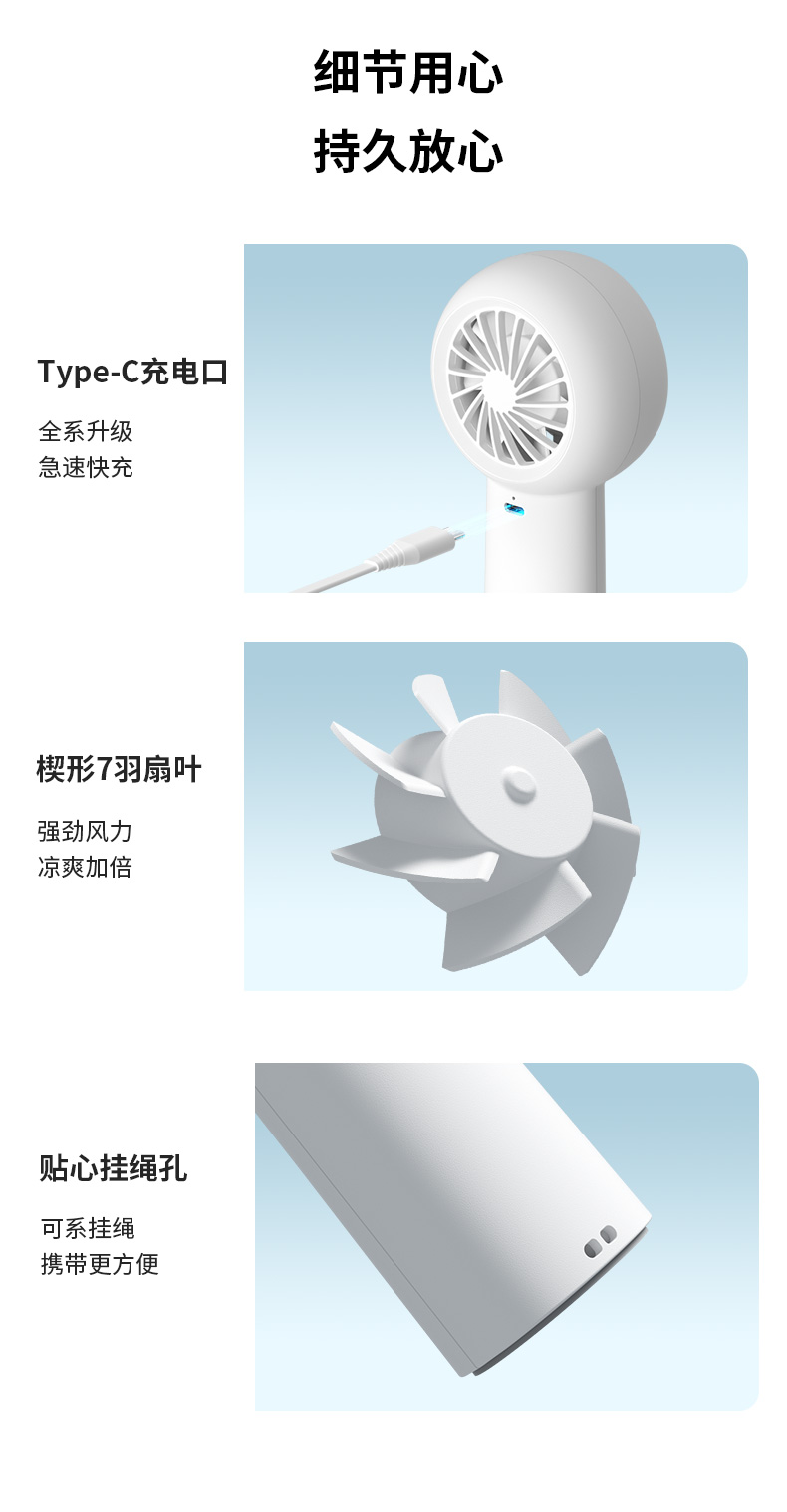 细节用心
持久放心

Type-C充电口

全系升级
急速快充

楔形7羽扇叶

强劲风力
凉爽加倍

贴心挂绳孔

可系挂绳
携带更方便