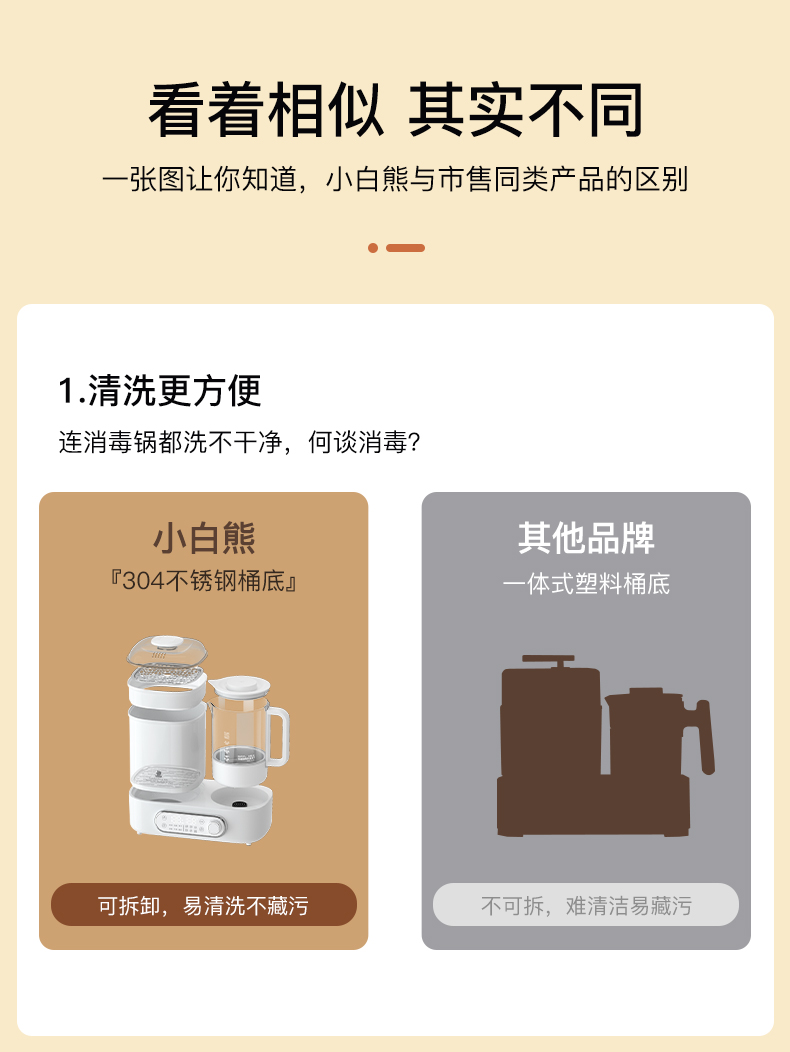 看着相似 其实不同

一张图让你知道，小白熊与市售同类产品的区别

1.清洗更方便

连消毒锅都洗不干净，何谈消毒？

小白熊

『304不锈钢桶底』

可拆卸，易清洗不藏污

其他品牌

一体式塑料桶底

不可拆，难清洁易藏污