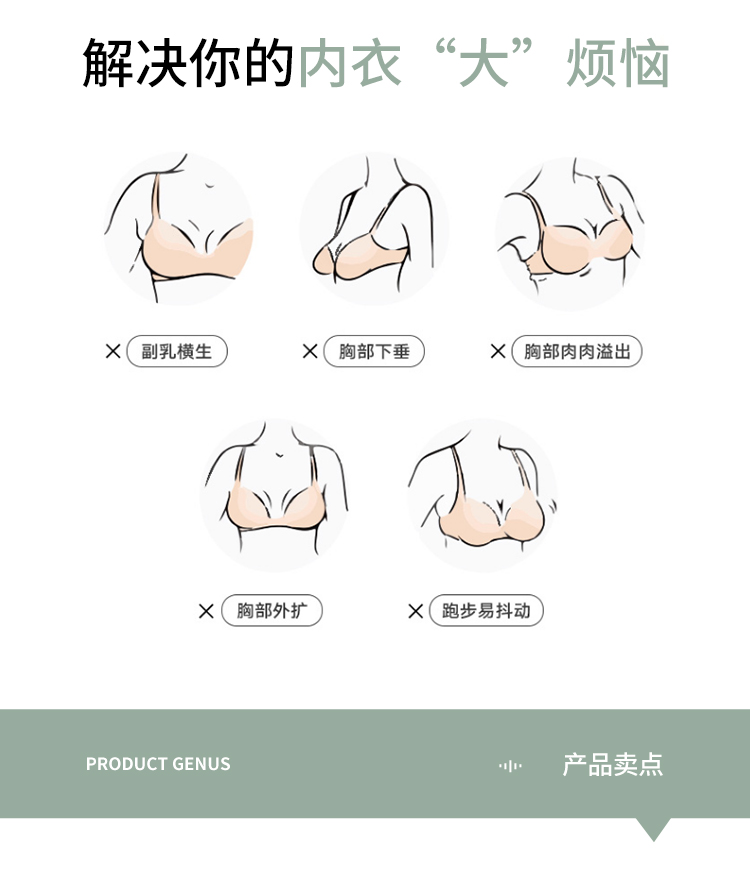 解决你的内衣“大”烦恼

× 副乳横生

× 胸部下垂

× 胸部肉肉溢出

× 胸部外扩

× 跑步易抖动

PRODUCT GENUS

产品卖点