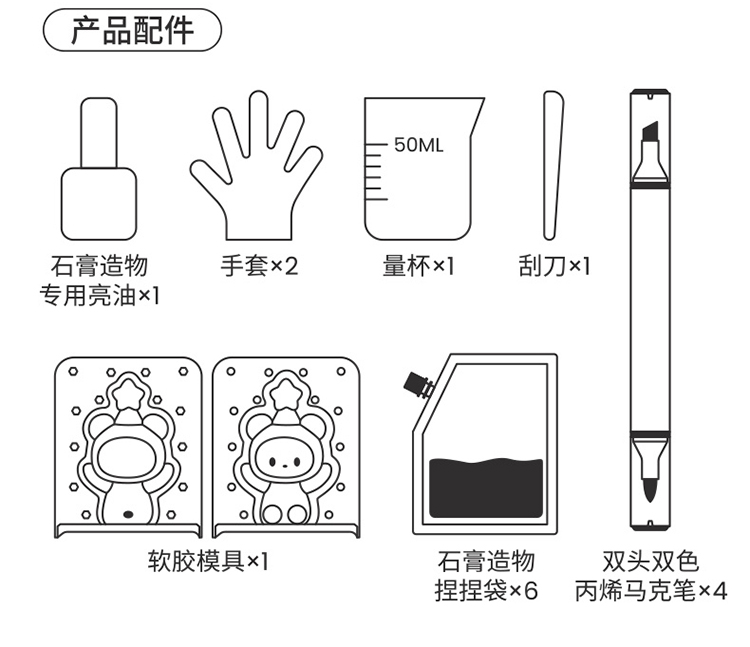 产品配件

50ML

石膏造物
专用亮油×1

手套×2

量杯×1

刮刀×1

软胶模具×1

石膏造物
捏捏袋×6

双头双色
丙烯马克笔×4