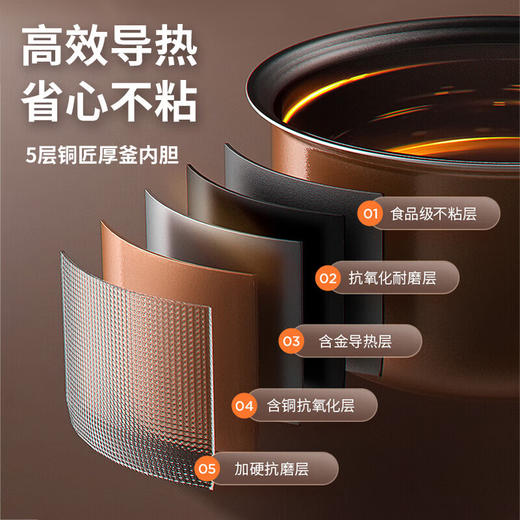 高效导热
省心不粘

5层铜匠厚釜内胆

01 食品级不粘层

02 抗氧化耐磨层

03 含金导热层

04 含铜抗氧化层

05 加硬抗磨层