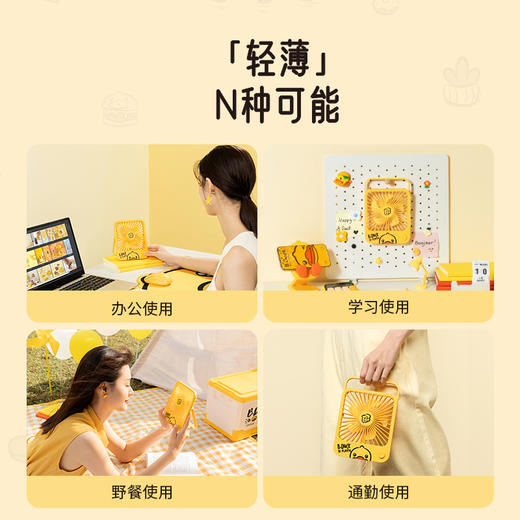 「轻薄」
N种可能

办公使用

学习使用

野餐使用

通勤使用