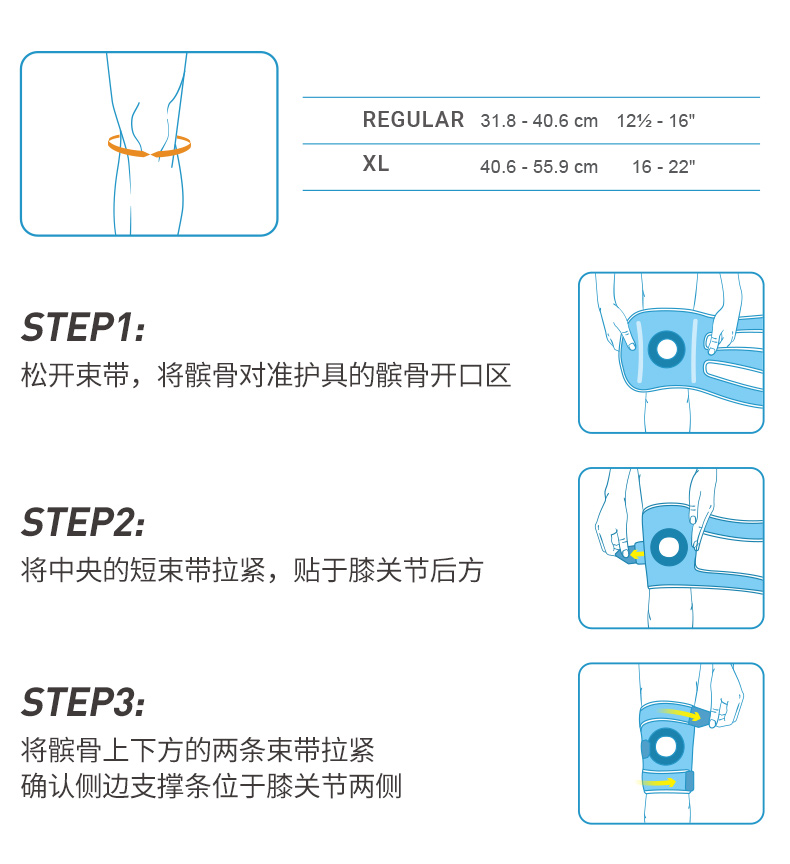 | REGULAR | 31.8 - 40.6 cm | 12½ - 16" |
|---|---|---|
| XL | 40.6 - 55.9 cm | 16 - 22" |

STEP1:
松开束带，将髌骨对准护具的髌骨开口区

STEP2:
将中央的短束带拉紧，贴于膝关节后方

STEP3:
将髌骨上下方的两条束带拉紧
确认侧边支撑条位于膝关节两侧