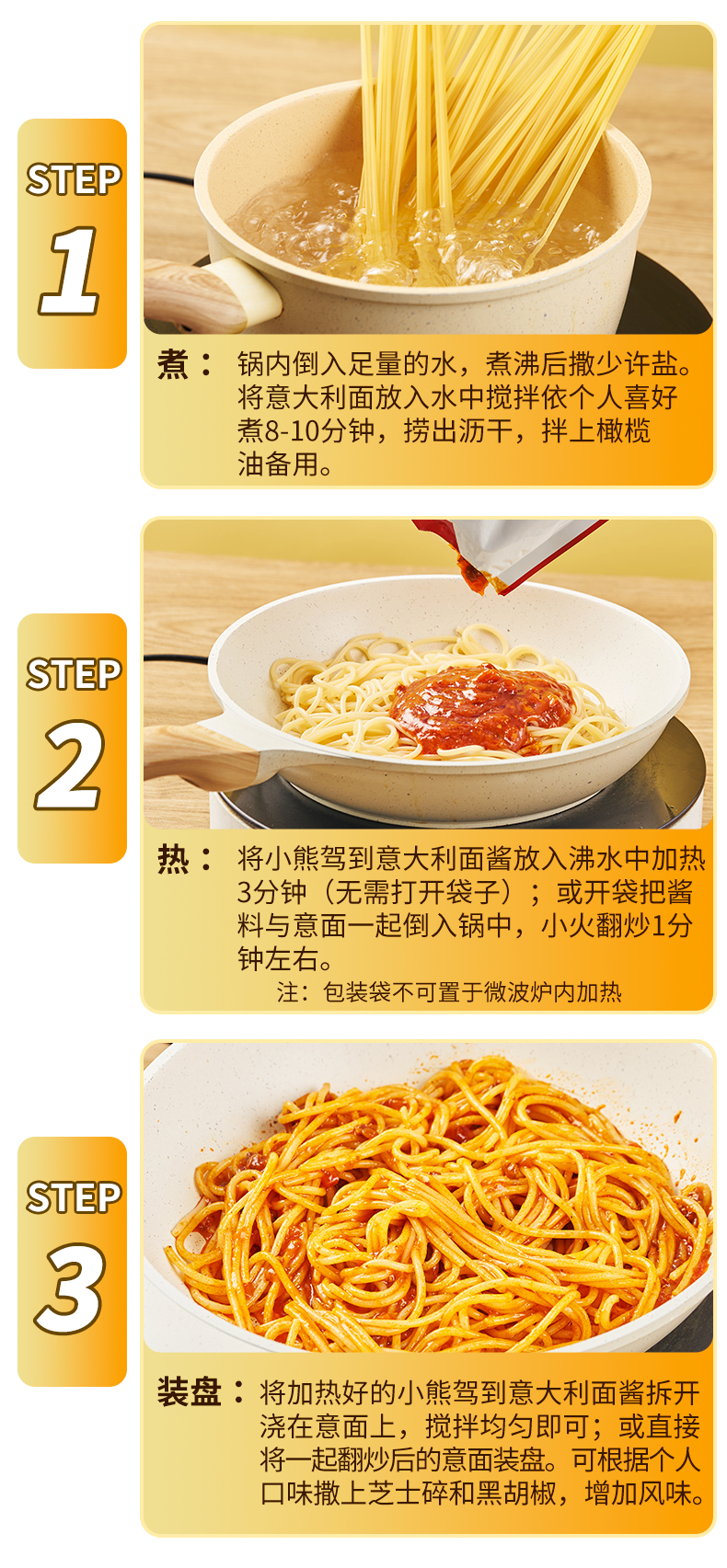 STEP
1

煮： 锅内倒入足量的水，煮沸后撒少许盐。将意大利面放入水中搅拌依个人喜好煮8-10分钟，捞出沥干，拌上橄榄油备用。

STEP
2

热： 将小熊驾到意大利面酱放入沸水中加热3分钟（无需打开袋子）；或开袋把酱料与意面一起倒入锅中，小火翻炒1分钟左右。
注：包装袋不可置于微波炉内加热

STEP
3

装盘： 将加热好的小熊驾到意大利面酱拆开浇在意面上，搅拌均匀即可；或直接将一起翻炒后的意面装盘。可根据个人口味撒上芝士碎和黑胡椒，增加风味。