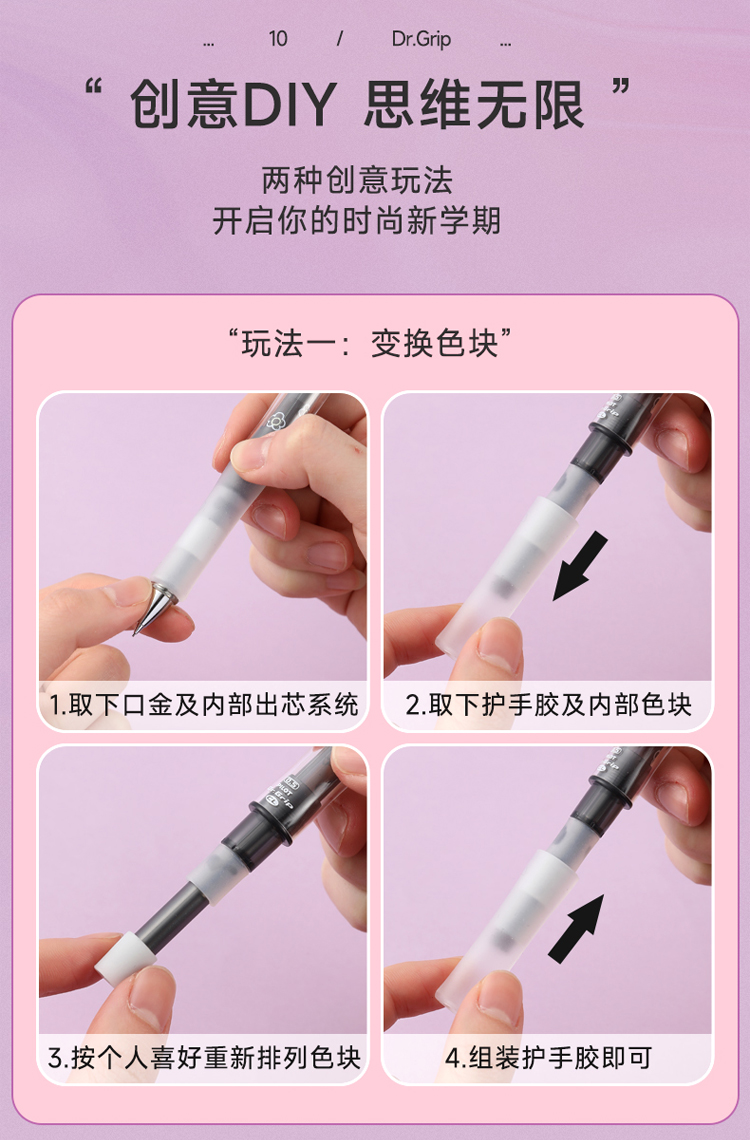 ... 10 / Dr.Grip ...

“ 创意DIY 思维无限 ”

两种创意玩法
开启你的时尚新学期

“玩法一：变换色块”

1.取下口金及内部出芯系统

2.取下护手胶及内部色块

3.按个人喜好重新排列色块

4.组装护手胶即可