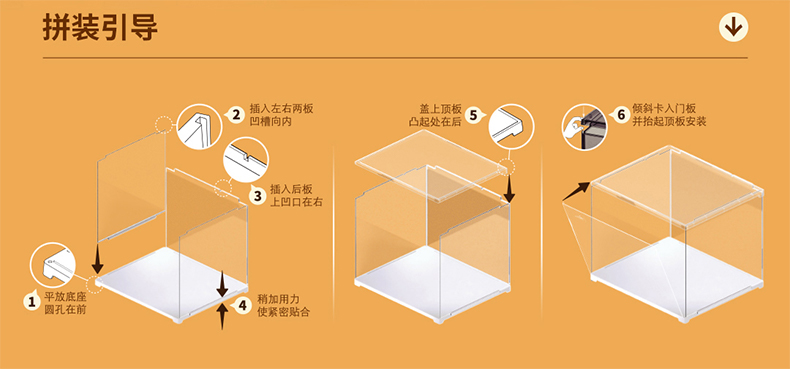 拼装引导

2 插入左右两板
凹槽向内

3 插入后板
上凹口在右

1 平放底座
圆孔在前

4 稍加用力
使紧密贴合

盖上顶板
凸起处在后 5

6 倾斜卡入门板
并抬起顶板安装