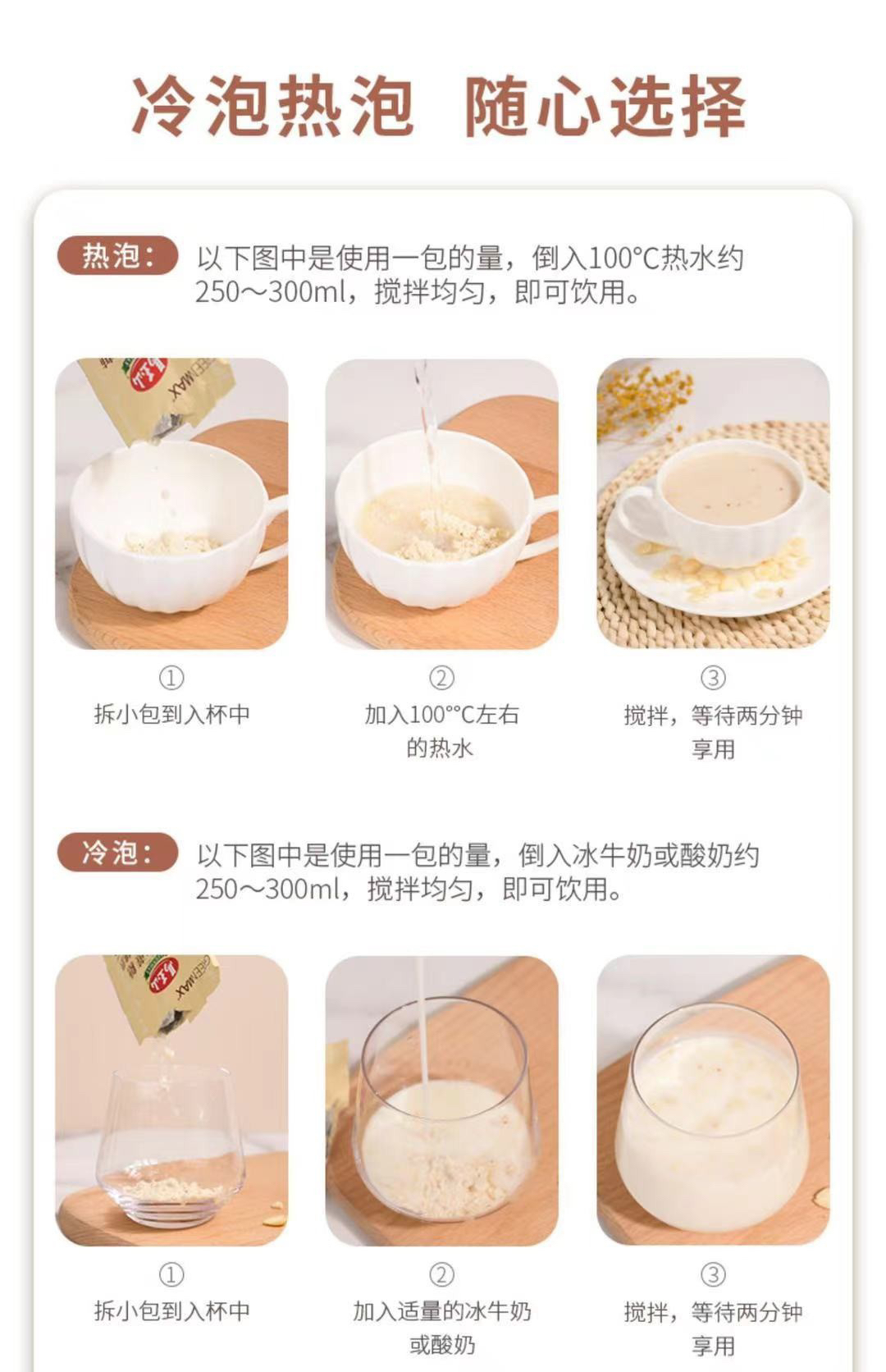 冷泡热泡 随心选择

热泡： 以下图中是使用一包的量，倒入100°C热水约250～300ml，搅拌均匀，即可饮用。

GREENMAX

①
拆小包到入杯中

②
加入100°°C左右的热水

③
搅拌，等待两分钟享用

冷泡： 以下图中是使用一包的量，倒入冰牛奶或酸奶约250～300ml，搅拌均匀，即可饮用。

GREENMAX

①
拆小包到入杯中

②
加入适量的冰牛奶或酸奶

③
搅拌，等待两分钟享用