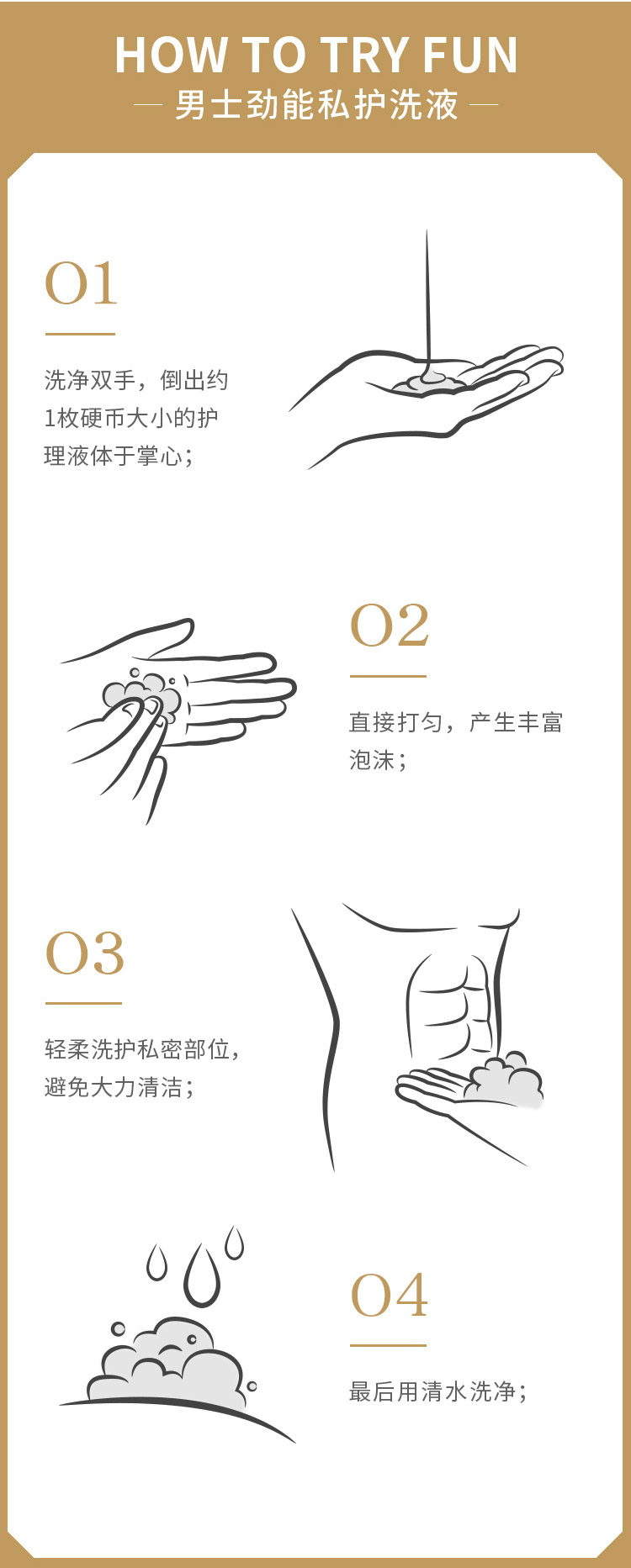 HOW TO TRY FUN

— 男士劲能私护洗液 —

01

洗净双手，倒出约1枚硬币大小的护理液体于掌心；

02

直接打匀，产生丰富泡沫；

03

轻柔洗护私密部位，避免大力清洁；

04

最后用清水洗净；