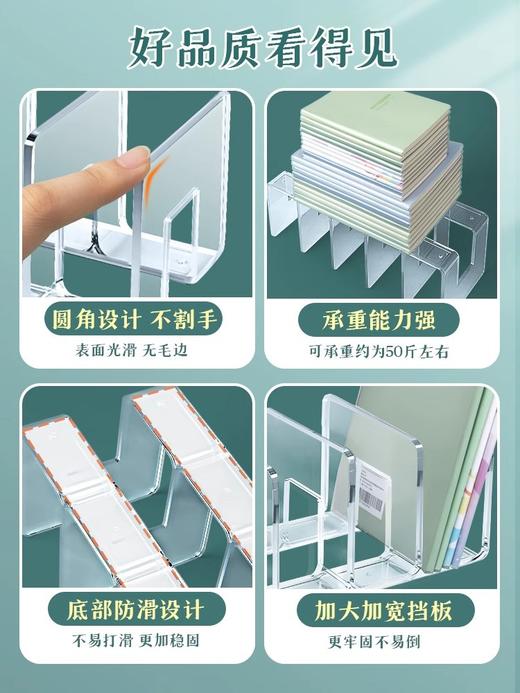 好品质看得见

圆角设计 不割手

表面光滑 无毛边

承重能力强

可承重约为50斤左右

底部防滑设计

不易打滑 更加稳固

加大加宽挡板

更牢固不易倒